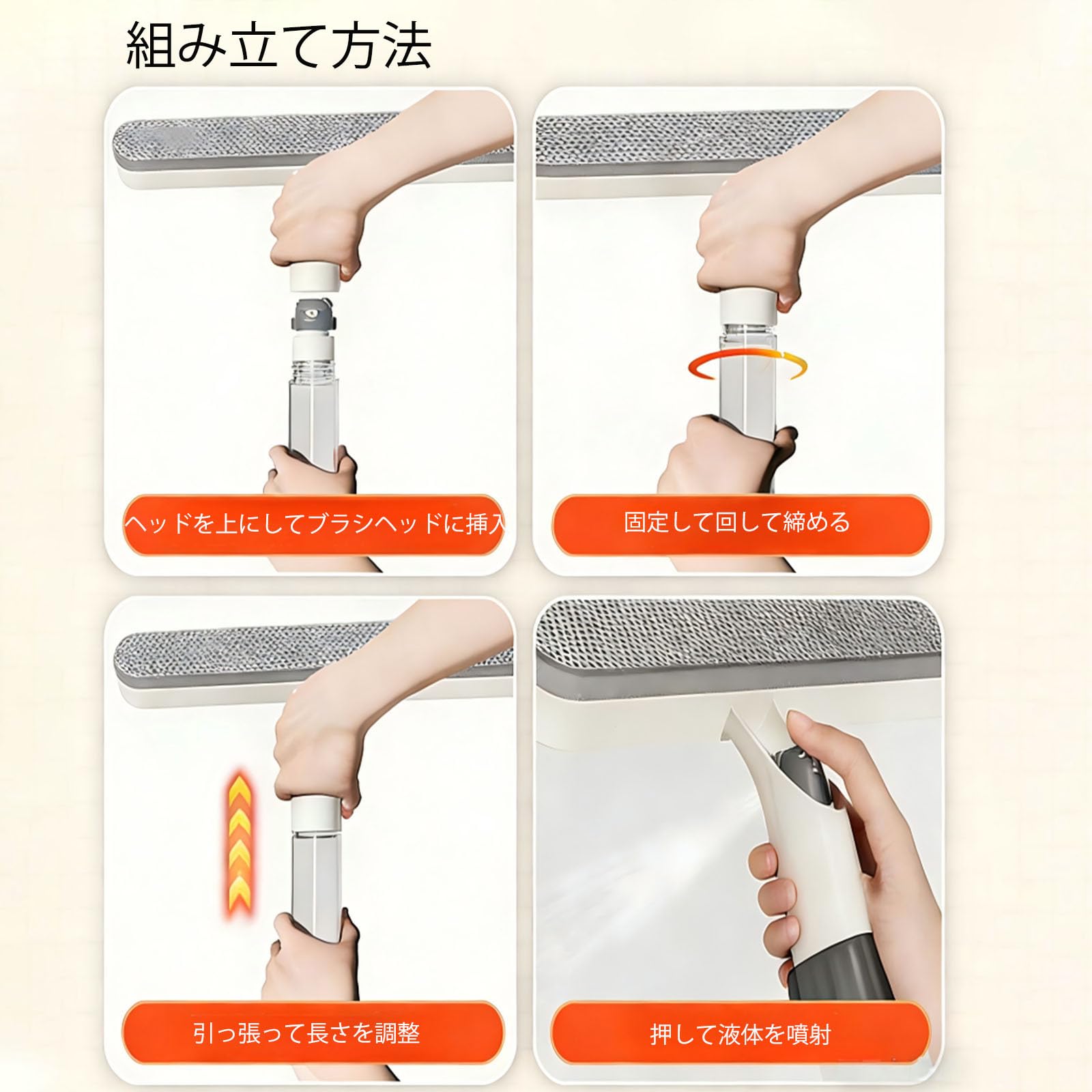 組み立て方法

ヘッドを上にしてブラシヘッドに挿入

固定して回して締める

引っ張って長さを調整

押して液体を噴射