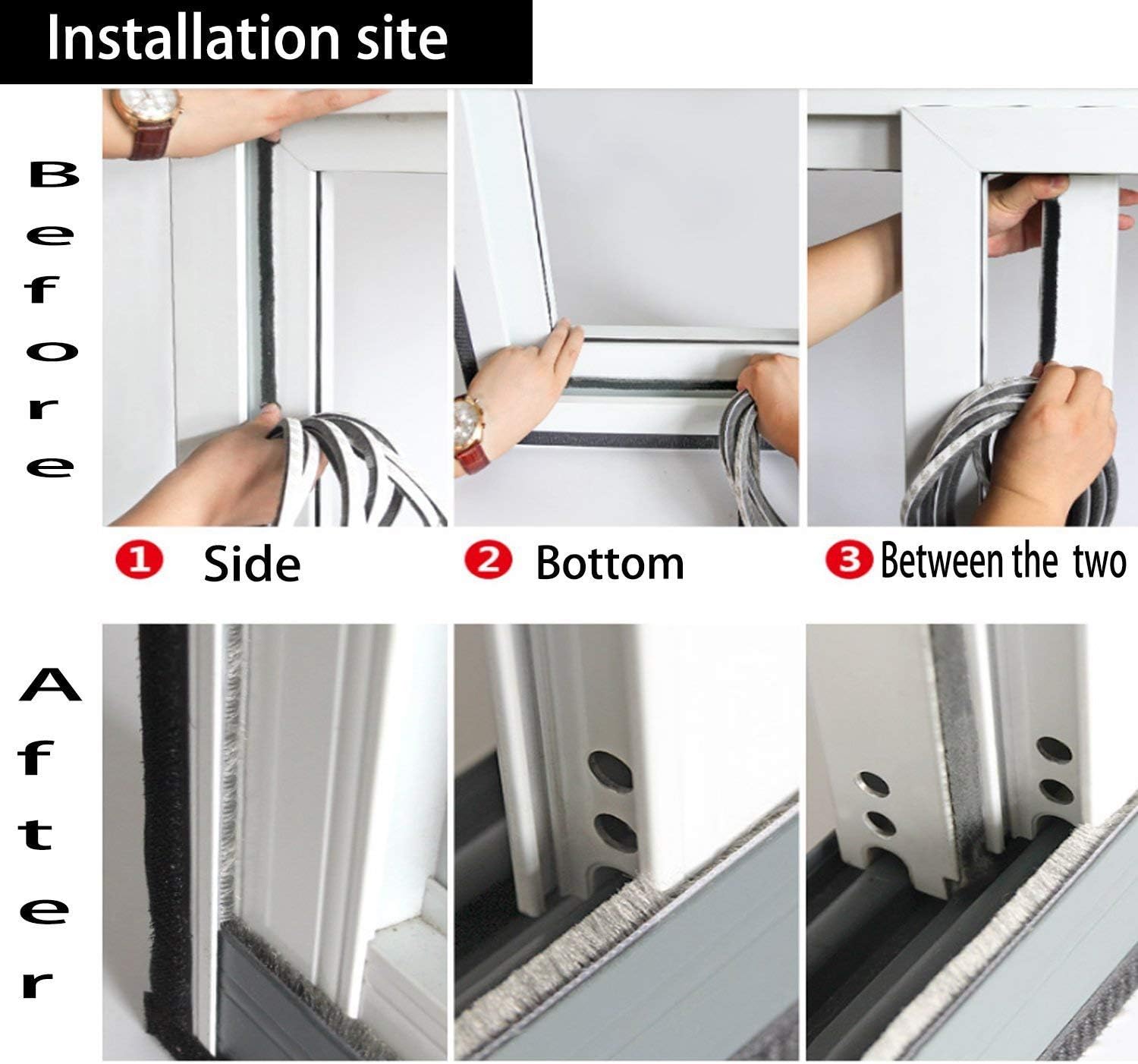 Installation site

Before

1 Side

2 Bottom

3 Between the two

After