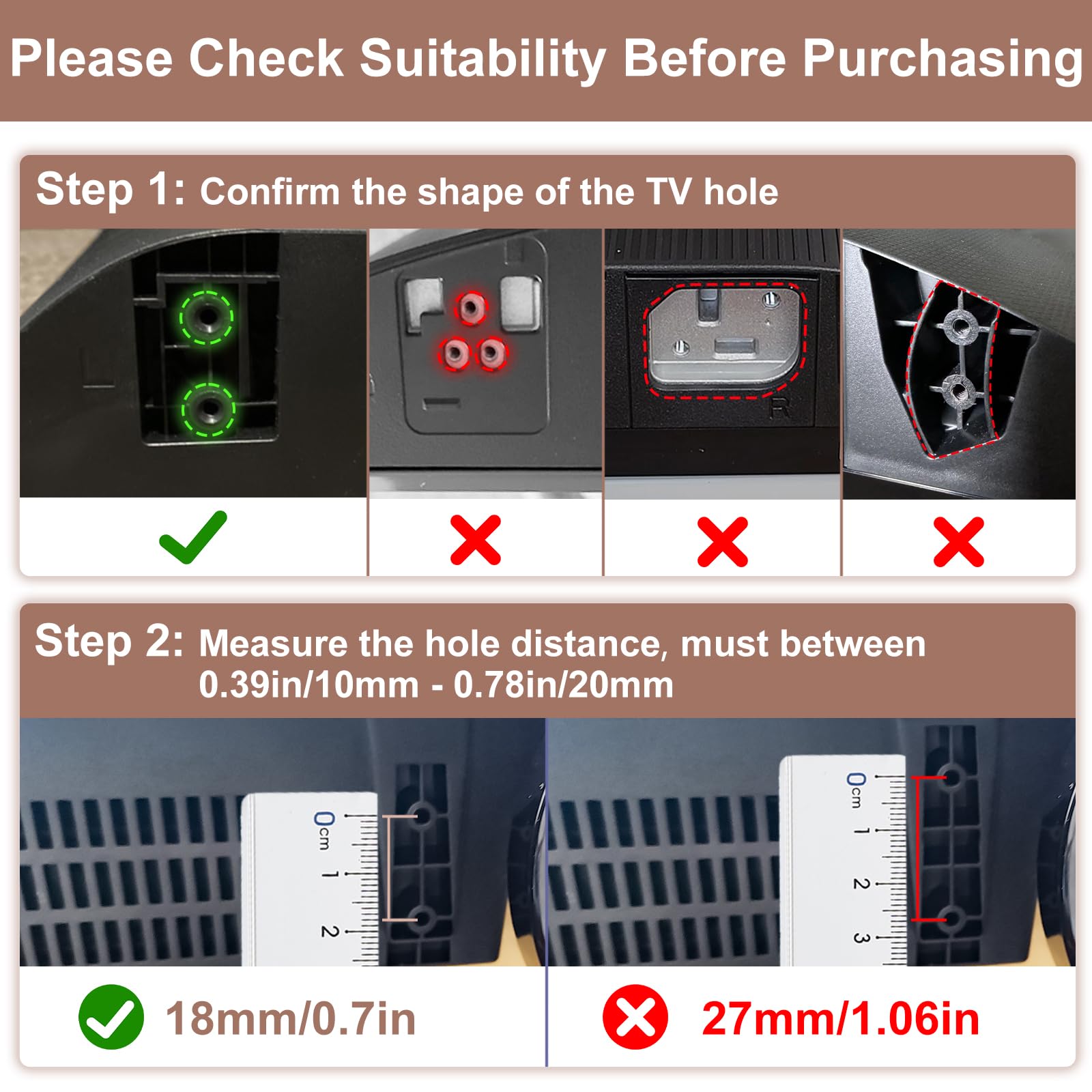 Please Check Suitability Before Purchasing

Step 1: Confirm the shape of the TV hole

R

Step 2: Measure the hole distance, must between 0.39in/10mm - 0.78in/20mm

0cm 1 2

0cm 1 2 3

18mm/0.7in

27mm/1.06in