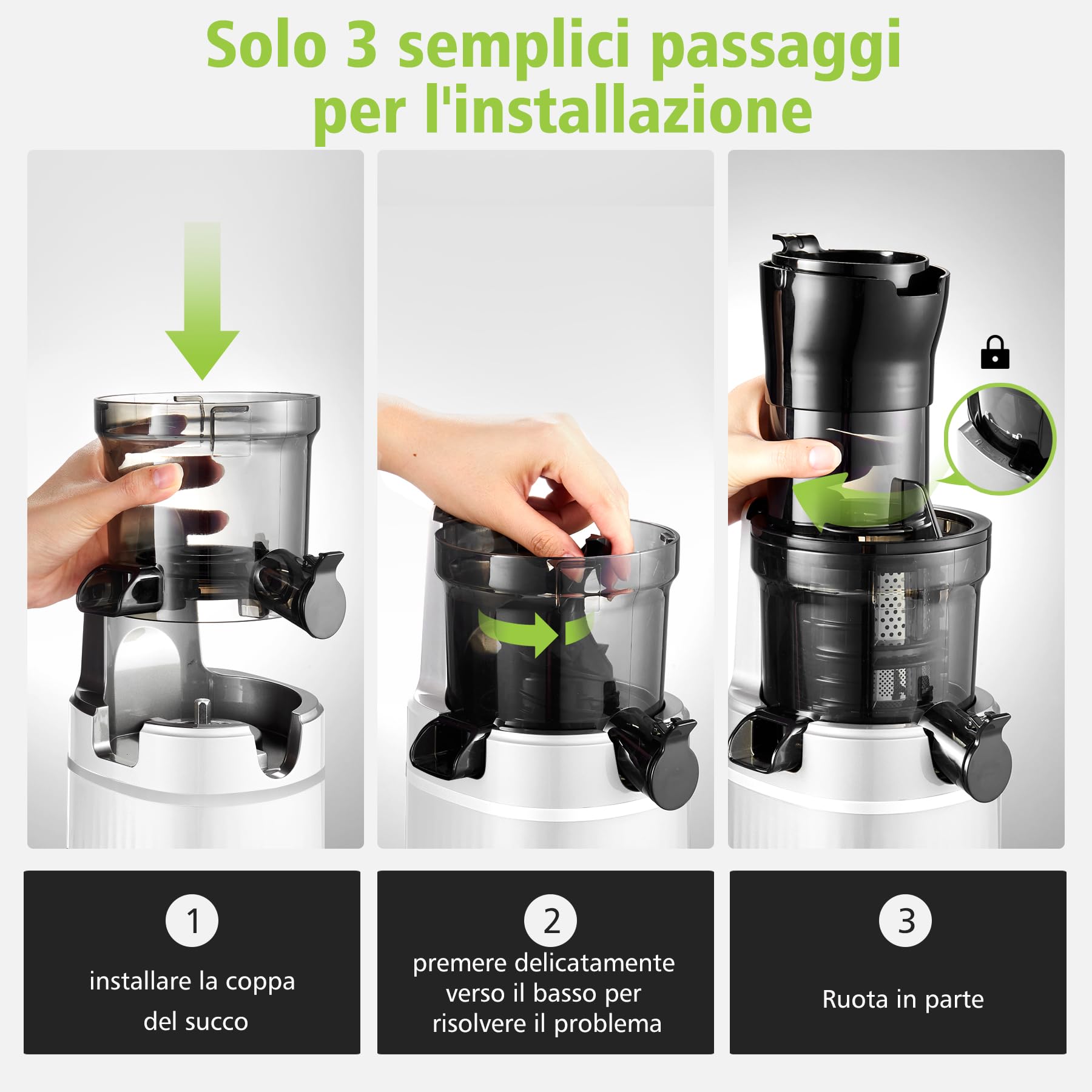 Solo 3 semplici passaggi per l'installazione

1
installare la coppa del succo

2
premere delicatamente verso il basso per risolvere il problema

3
Ruota in parte