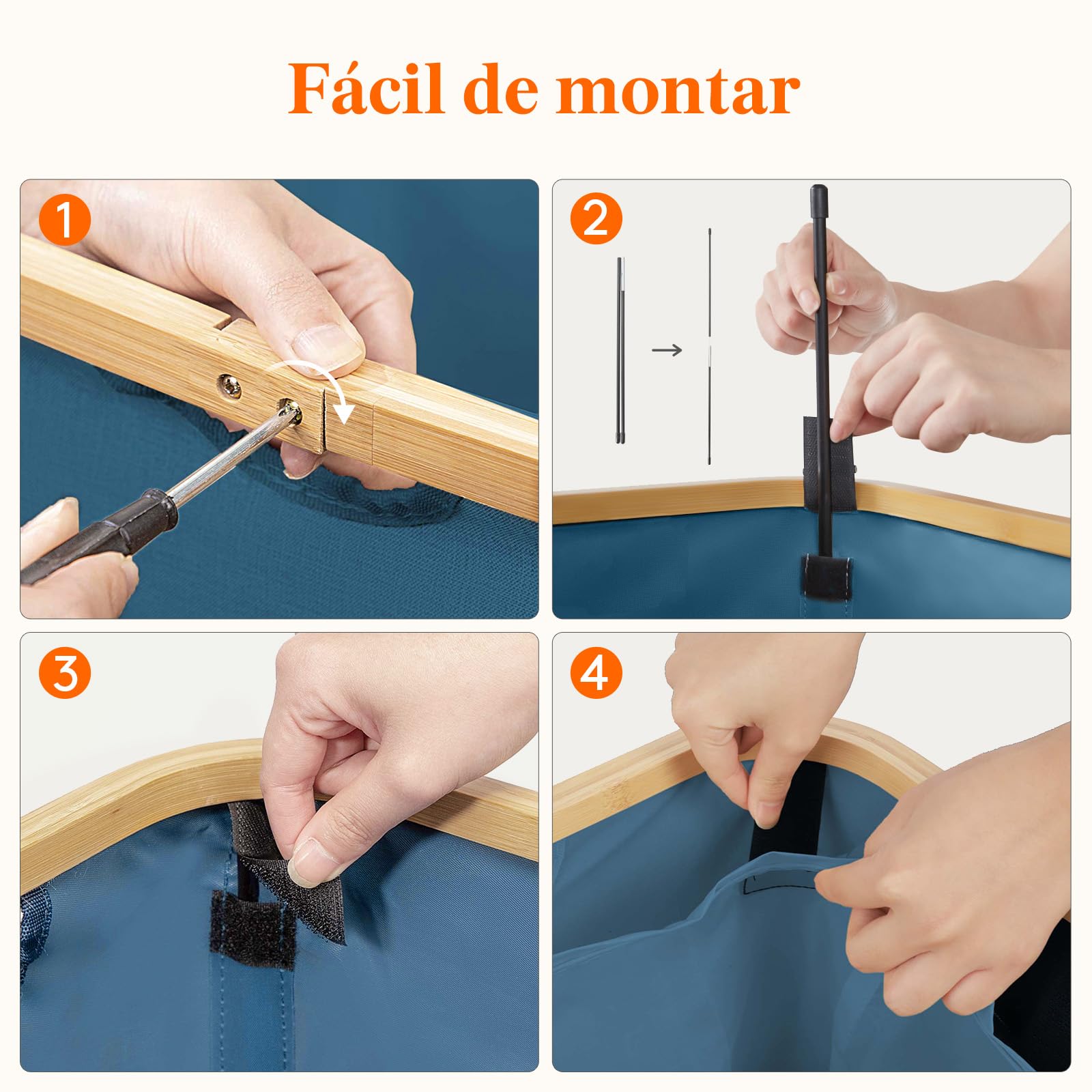 Fácil de montar

1

2

3

4