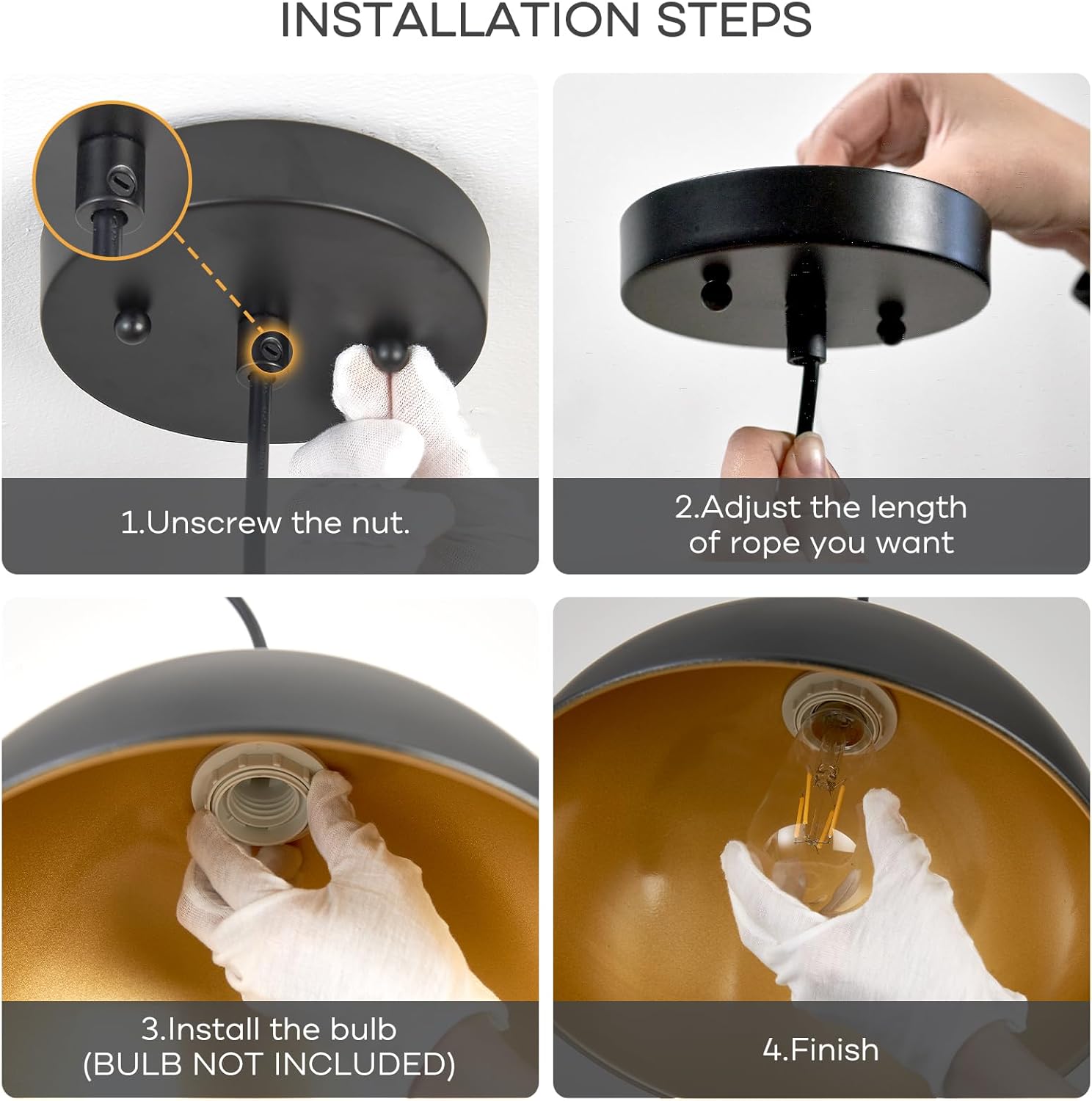 INSTALLATION STEPS

1.Unscrew the nut.

2.Adjust the length of rope you want

3.Install the bulb (BULB NOT INCLUDED)

4.Finish