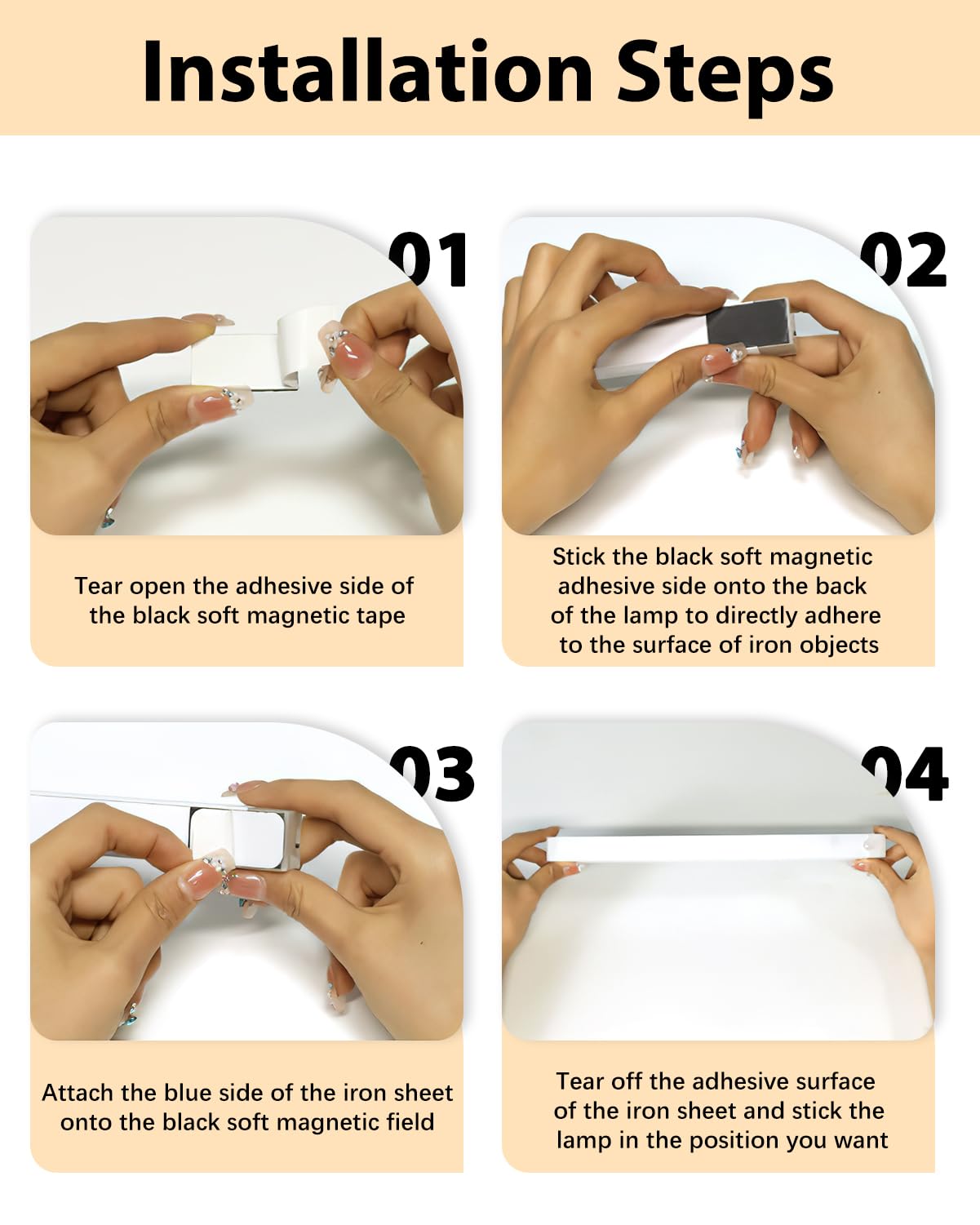 Installation Steps

01

Tear open the adhesive side of the black soft magnetic tape

02

Stick the black soft magnetic adhesive side onto the back of the lamp to directly adhere to the surface of iron objects

03

Attach the blue side of the iron sheet onto the black soft magnetic field

04

Tear off the adhesive surface of the iron sheet and stick the lamp in the position you want