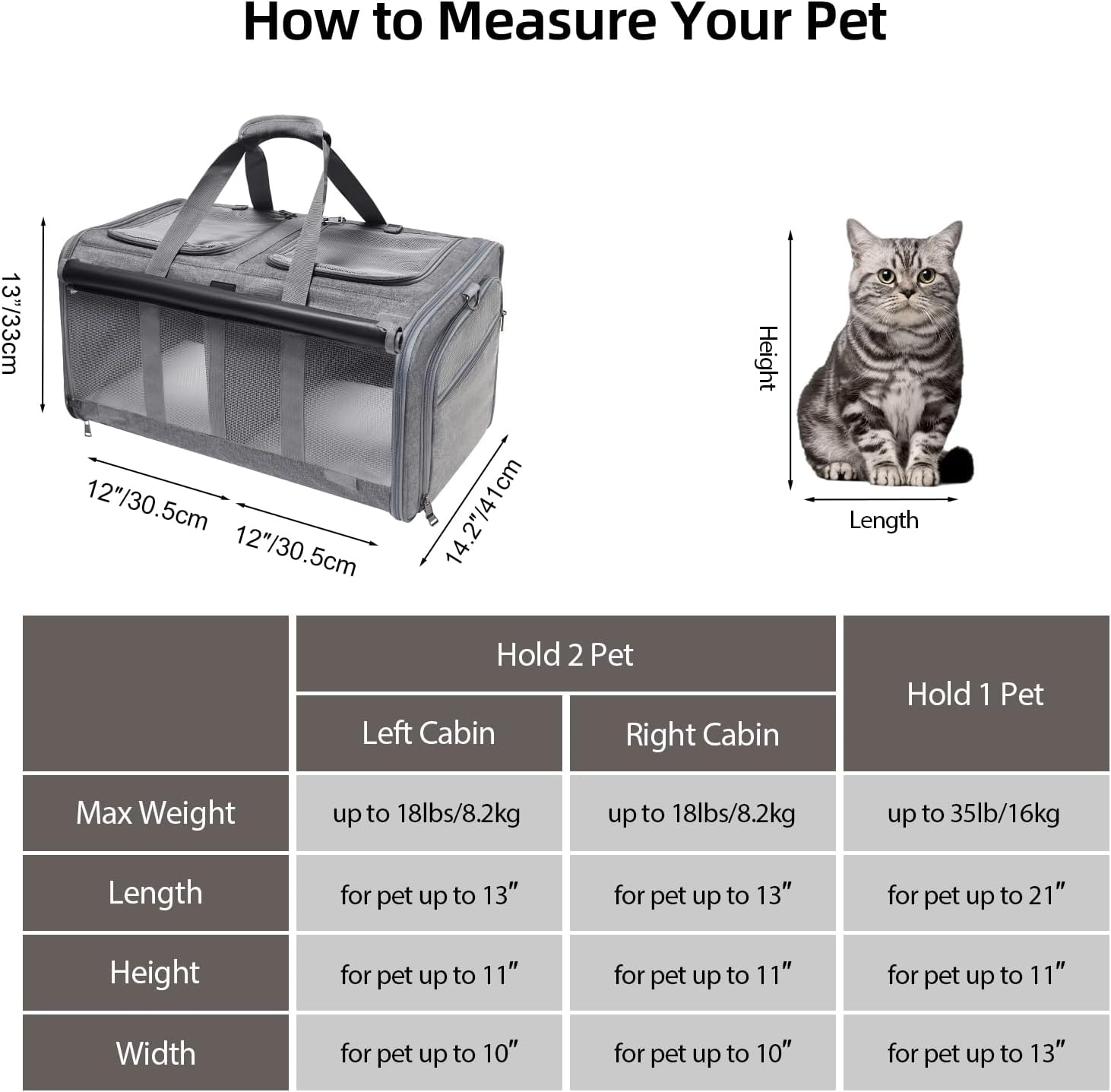 How to Measure Your Pet

13"/33cm

12"/30.5cm

12"/30.5cm

14.2"/41cm

Height

Length

| | Hold 2 Pet | | Hold 1 Pet |
|---|---|---|---|
| | Left Cabin | Right Cabin | |
| Max Weight | up to 18lbs/8.2kg | up to 18lbs/8.2kg | up to 35lb/16kg |
| Length | for pet up to 13" | for pet up to 13" | for pet up to 21" |
| Height | for pet up to 11" | for pet up to 11" | for pet up to 11" |
| Width | for pet up to 10" | for pet up to 10" | for pet up to 13" |