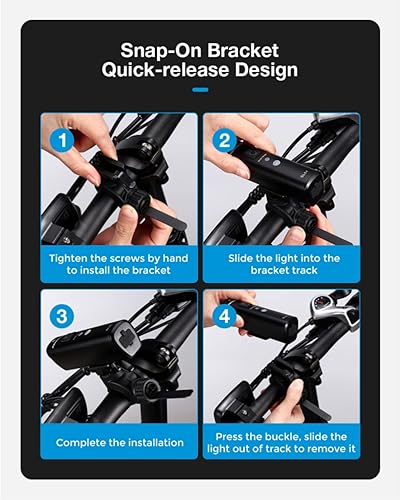 Snap-On Bracket
Quick-release Design

1

Tighten the screws by hand to install the bracket

2

Slide the light into the bracket track

3

Complete the installation

4

Press the buckle, slide the light out of track to remove it