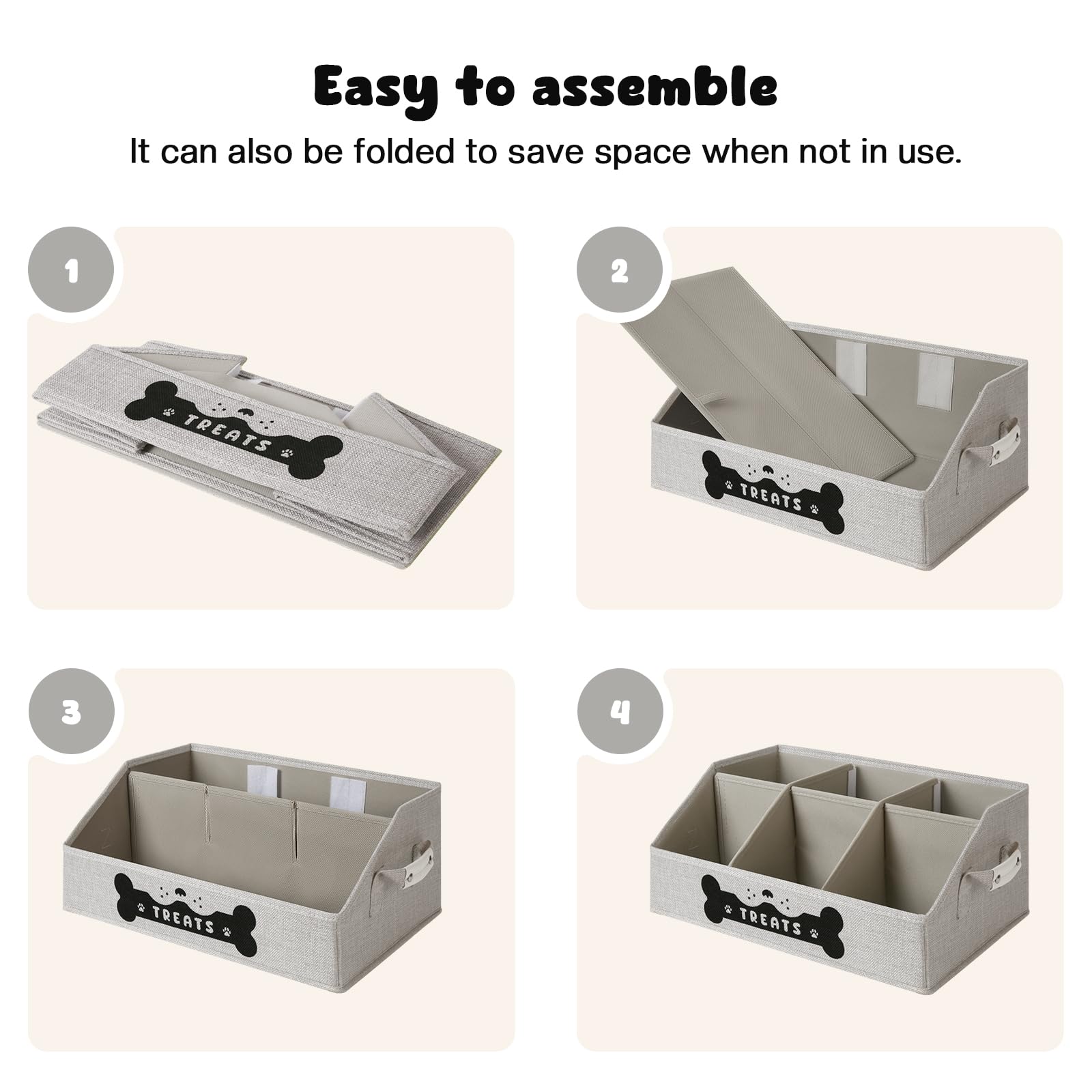 Easy to assemble

It can also be folded to save space when not in use.

1

TREATS

2

TREATS

3

TREATS

4

TREATS