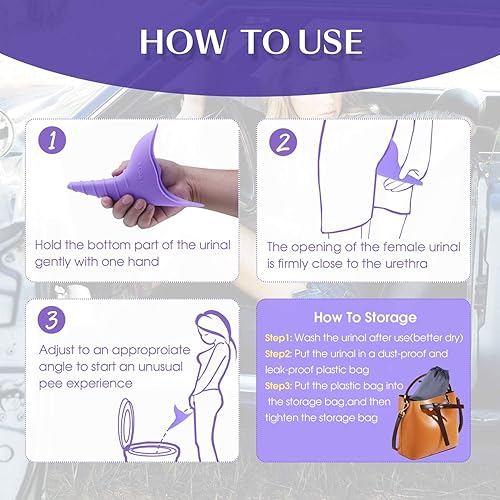 HOW TO USE

1

Hold the bottom part of the urinal gently with one hand

2

The opening of the female urinal is firmly close to the urethra

3

Adjust to an approproiate angle to start an unusual pee experience

How To Storage

Step1: Wash the urinal after use(better dry)

Step2: Put the urinal in a dust-proof and leak-proof plastic bag

Step3: Put the plastic bag into the storage bag,and then tighten the storage bag