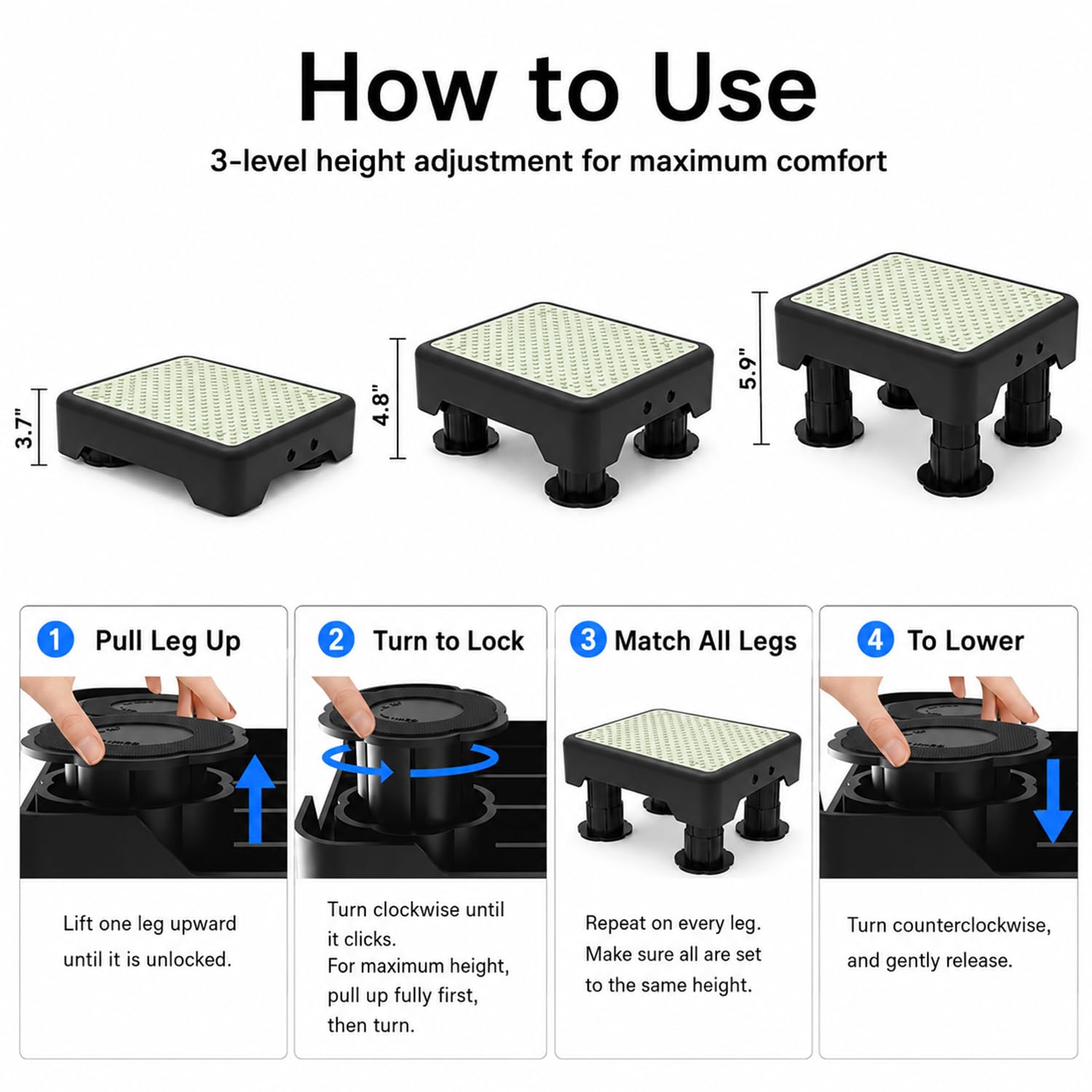 How to Use

3-level height adjustment for maximum comfort

3.7"

4.8"

5.9"

1 Pull Leg Up

Lift one leg upward until it is unlocked.

2 Turn to Lock

Turn clockwise until it clicks.
For maximum height, pull up fully first, then turn.

3 Match All Legs

Repeat on every leg.
Make sure all are set to the same height.

4 To Lower

Turn counterclockwise, and gently release.