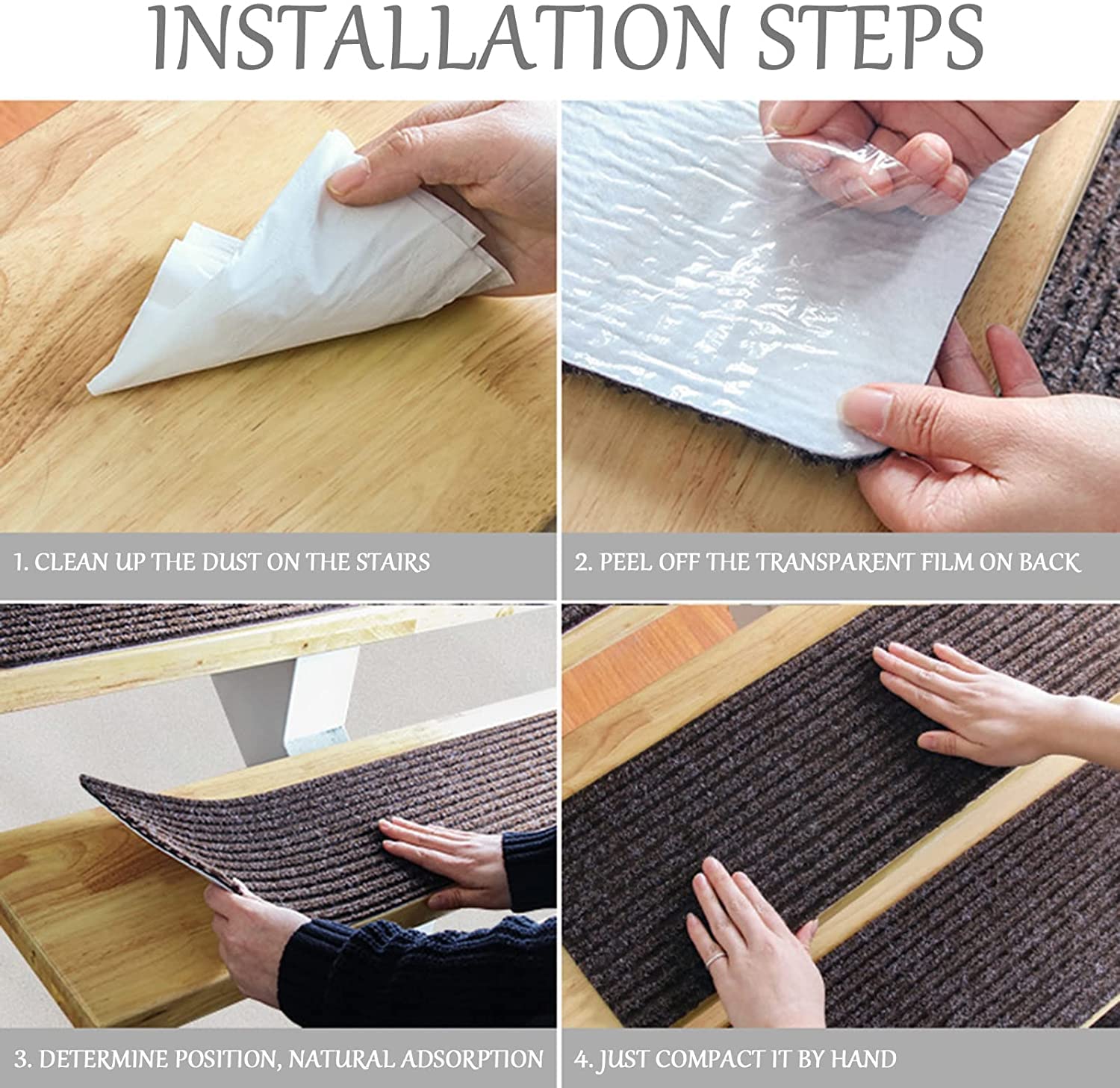 INSTALLATION STEPS

1. CLEAN UP THE DUST ON THE STAIRS

2. PEEL OFF THE TRANSPARENT FILM ON BACK

3. DETERMINE POSITION, NATURAL ADSORPTION

4. JUST COMPACT IT BY HAND