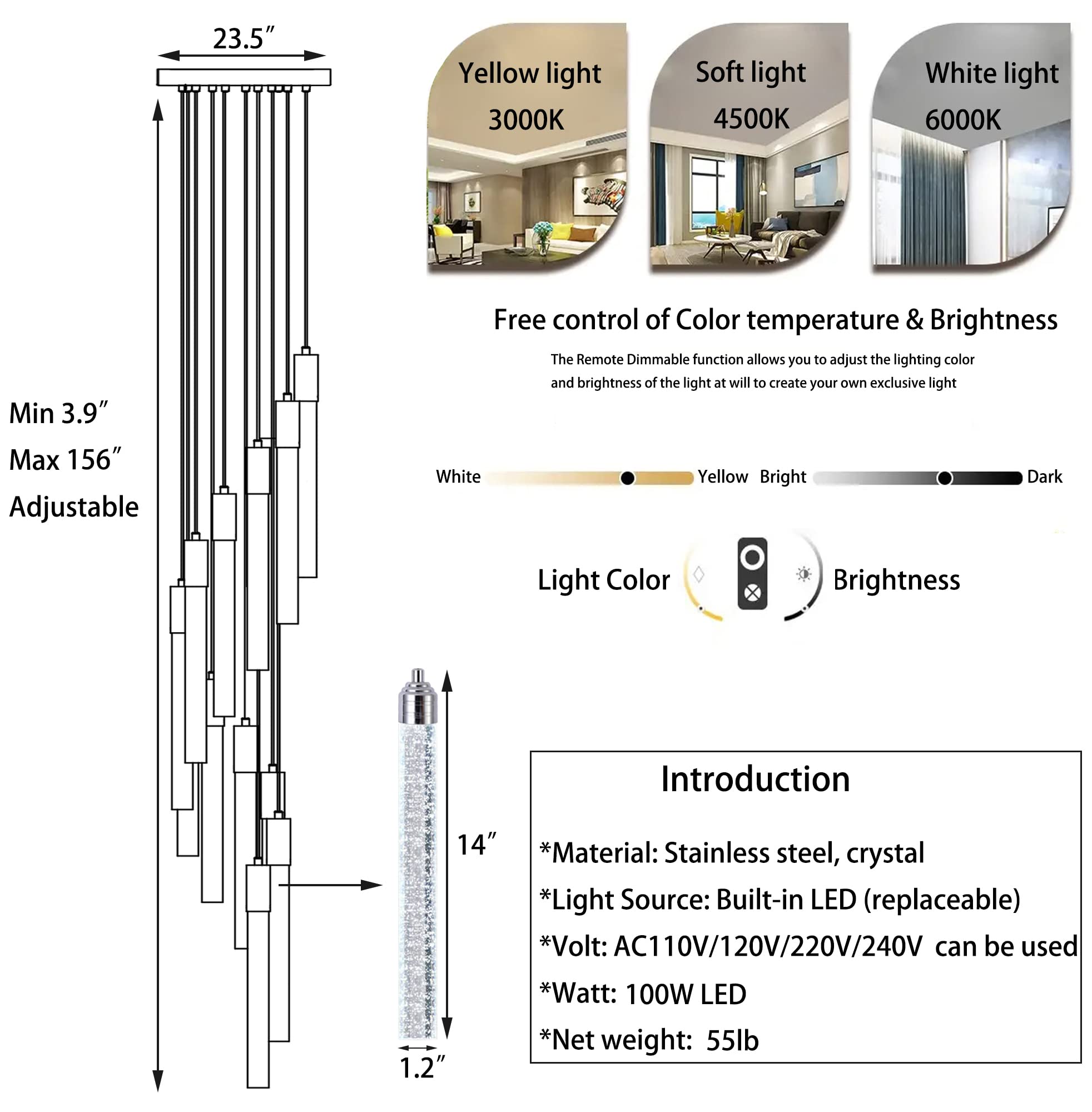 23.5″

Min 3.9″
Max 156″
Adjustable

Yellow light
3000K

Soft light
4500K

White light
6000K

Free control of Color temperature & Brightness

The Remote Dimmable function allows you to adjust the lighting color and brightness of the light at will to create your own exclusive light

White Yellow Bright Dark

Light Color Brightness

14″

1.2″

Introduction

*Material: Stainless steel, crystal

*Light Source: Built-in LED (replaceable)

*Volt: AC110V/120V/220V/240V can be used

*Watt: 100W LED

*Net weight: 55lb