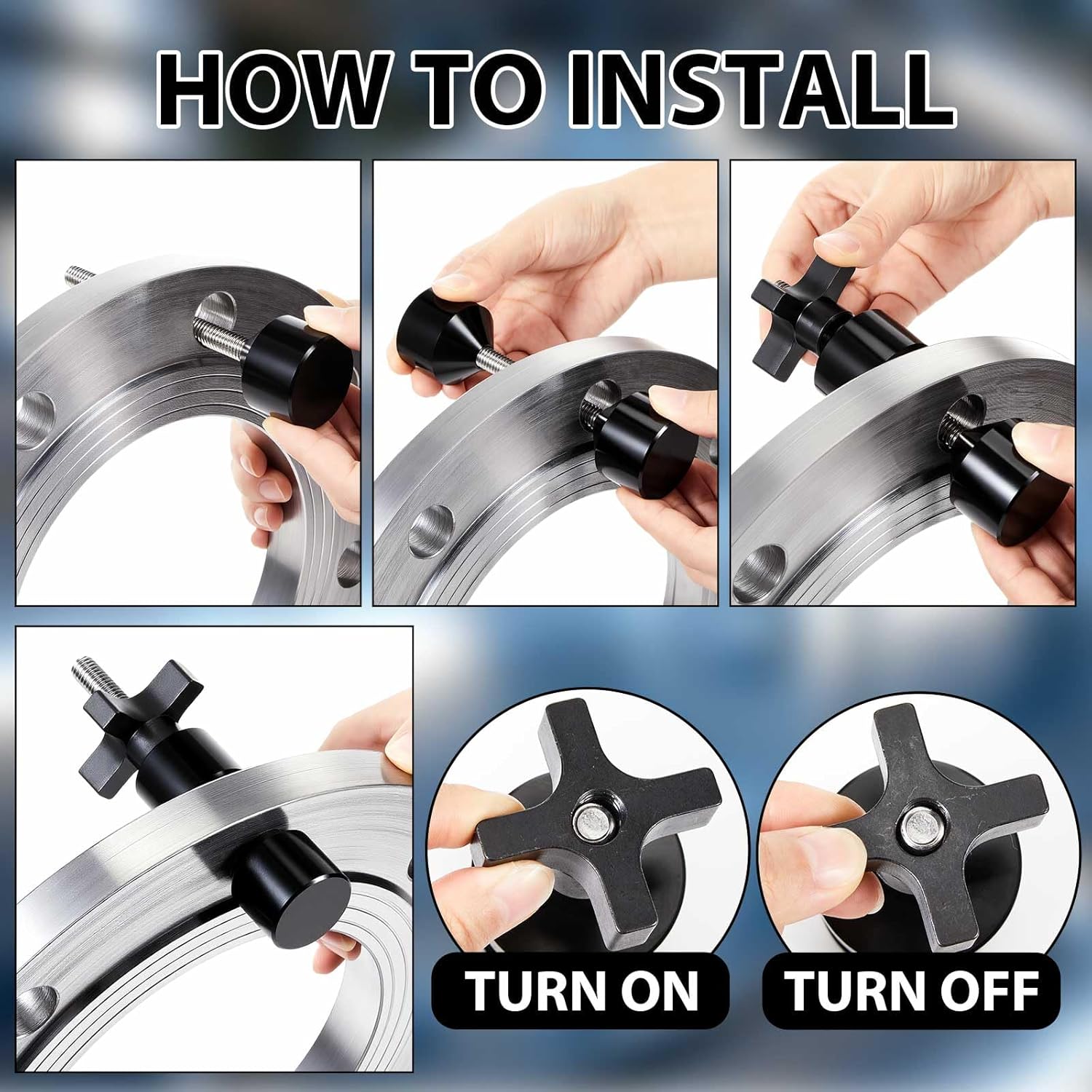 HOW TO INSTALL

TURN ON

TURN OFF