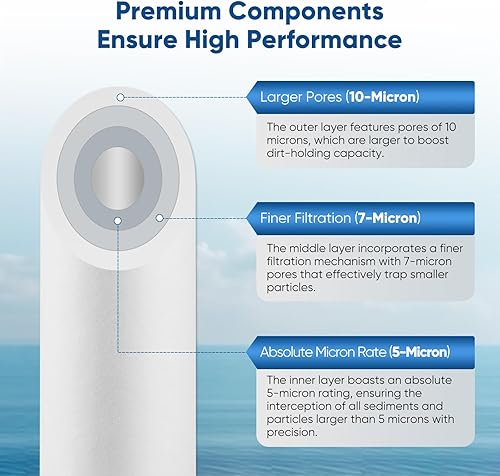 Premium Components Ensure High Performance

Larger Pores (10-Micron)

The outer layer features pores of 10 microns, which are larger to boost dirt-holding capacity.

Finer Filtration (7-Micron)

The middle layer incorporates a finer filtration mechanism with 7-micron pores that effectively trap smaller particles.

Absolute Micron Rate (5-Micron)

The inner layer boasts an absolute 5-micron rating, ensuring the interception of all sediments and particles larger than 5 microns with precision.