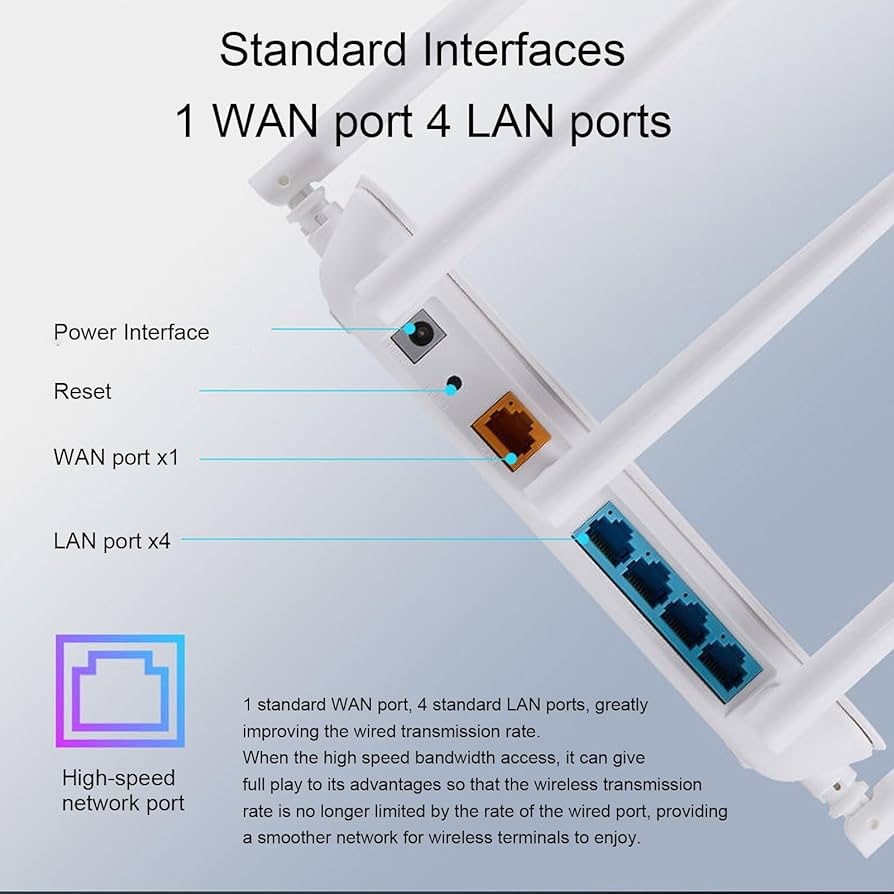 Standard Interfaces
1 WAN port 4 LAN ports

Power Interface

Reset

WAN port x1

LAN port x4

High-speed network port

1 standard WAN port, 4 standard LAN ports, greatly improving the wired transmission rate.
When the high speed bandwidth access, it can give full play to its advantages so that the wireless transmission rate is no longer limited by the rate of the wired port, providing a smoother network for wireless terminals to enjoy.