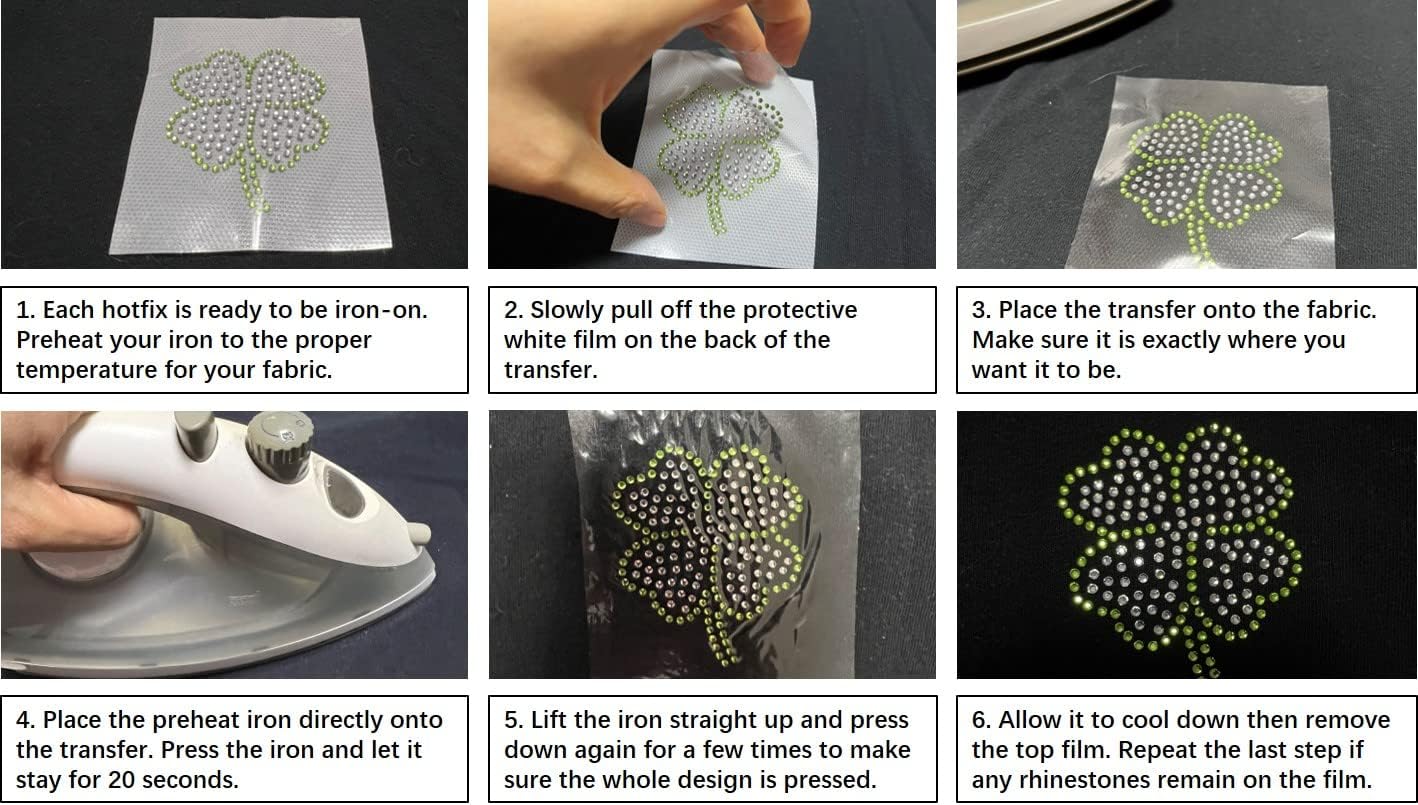 1. Each hotfix is ready to be iron-on. Preheat your iron to the proper temperature for your fabric.

2. Slowly pull off the protective white film on the back of the transfer.

3. Place the transfer onto the fabric. Make sure it is exactly where you want it to be.

4. Place the preheat iron directly onto the transfer. Press the iron and let it stay for 20 seconds.

5. Lift the iron straight up and press down again for a few times to make sure the whole design is pressed.

6. Allow it to cool down then remove the top film. Repeat the last step if any rhinestones remain on the film.