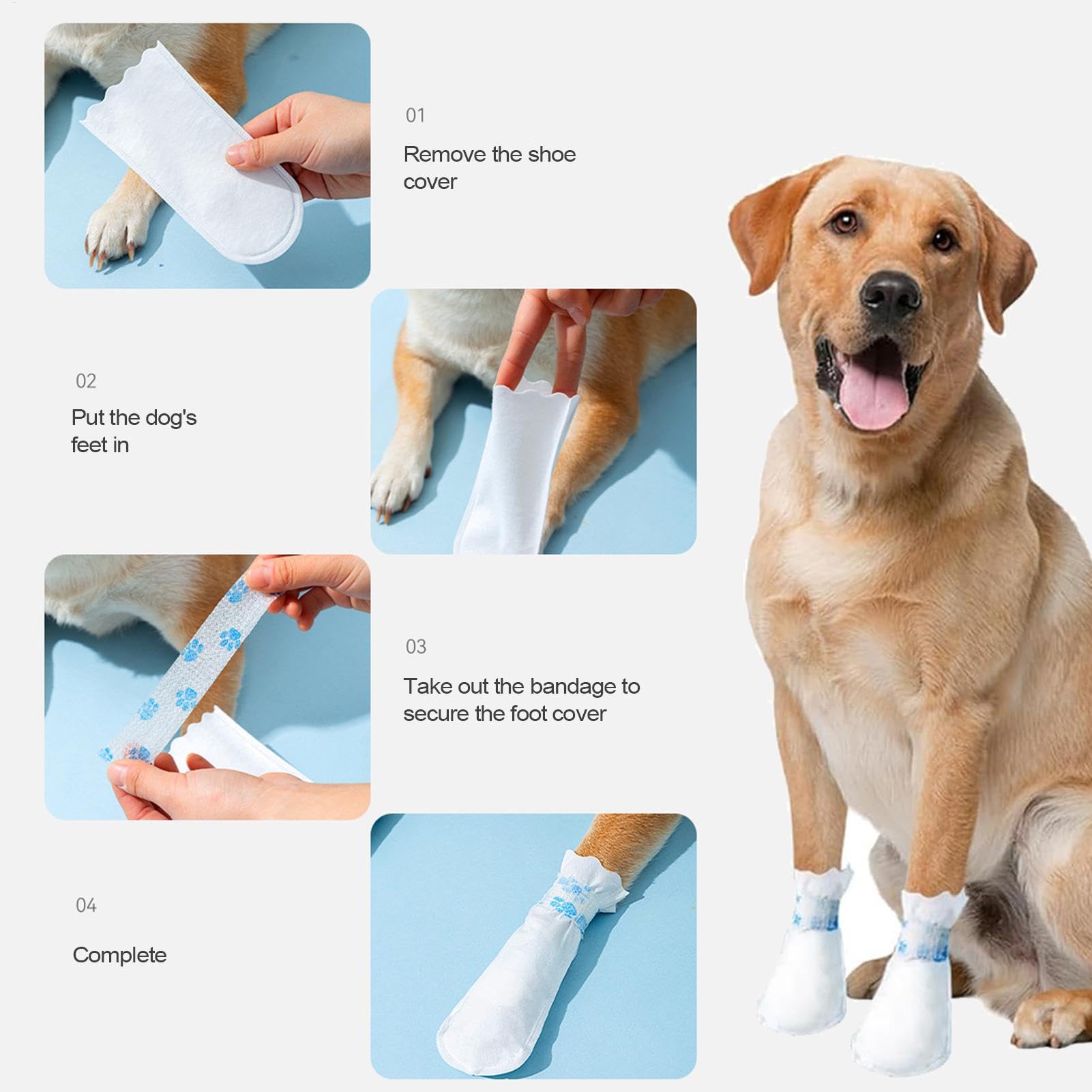 01

Remove the shoe cover

02

Put the dog's feet in

03

Take out the bandage to secure the foot cover

04

Complete