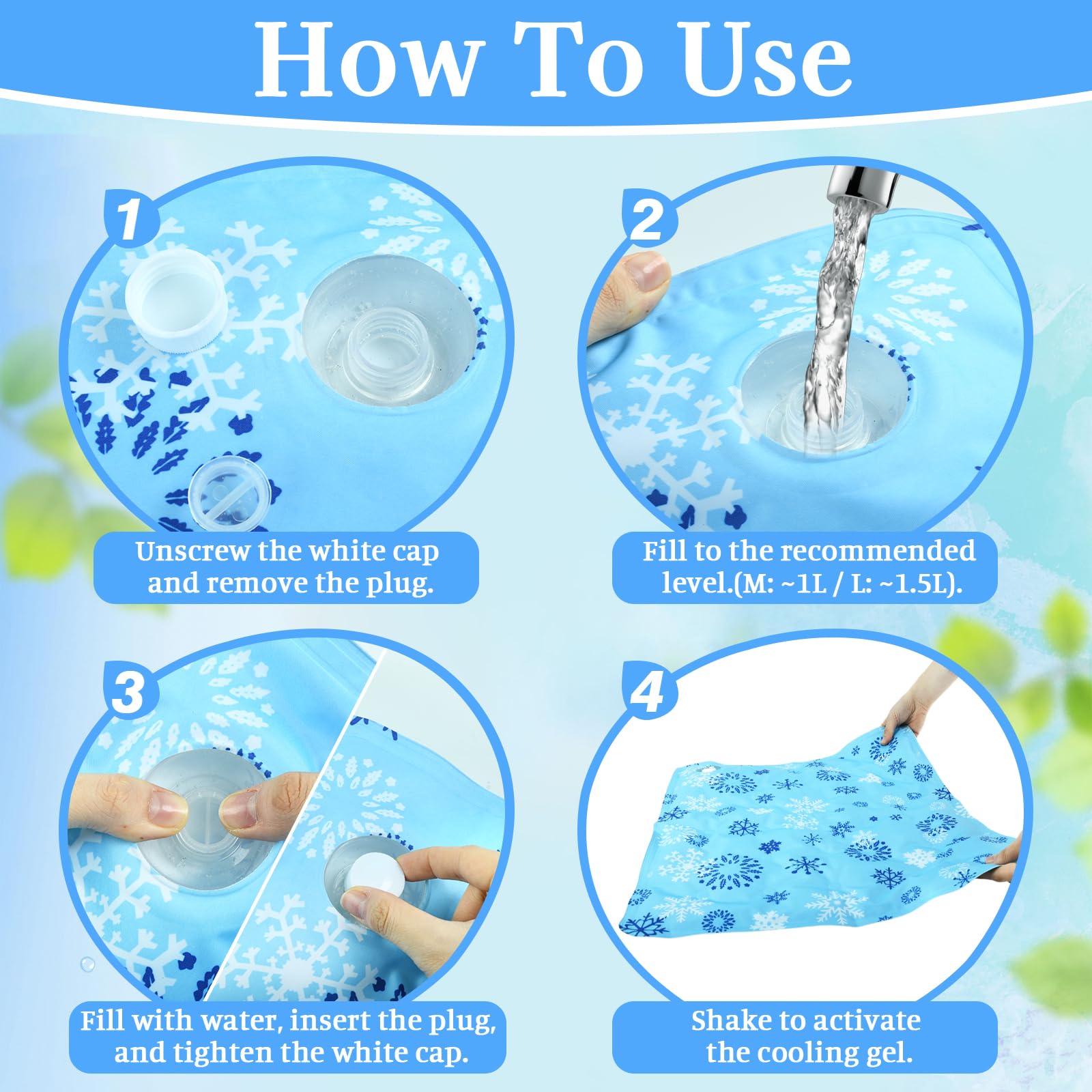 How To Use

1

Unscrew the white cap and remove the plug.

2

Fill to the recommended level.(M: ~1L / L: ~1.5L).

3

Fill with water, insert the plug, and tighten the white cap.

4

Shake to activate the cooling gel.