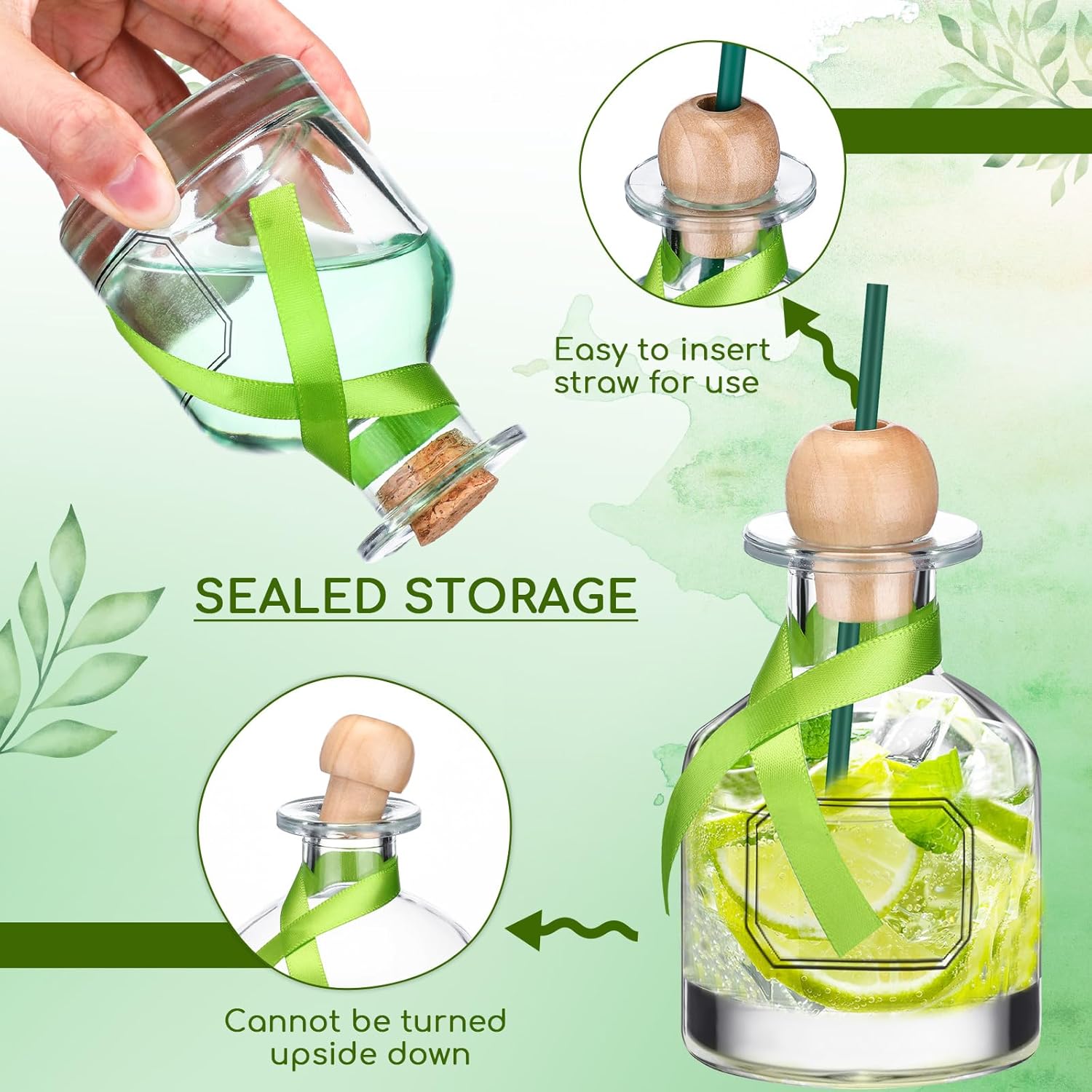 Easy to insert straw for use

SEALED STORAGE

Cannot be turned upside down