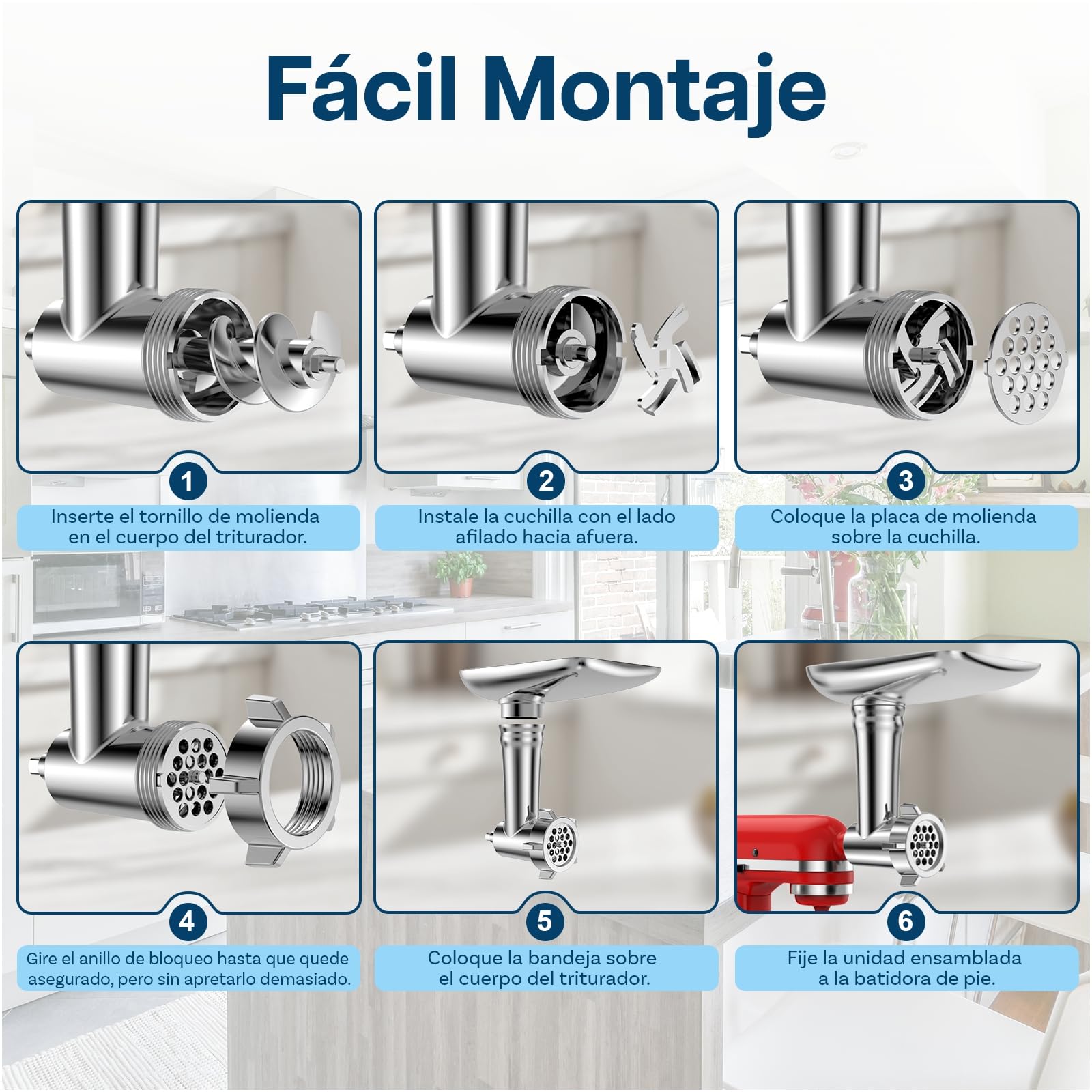 Fácil Montaje

1
Inserte el tornillo de molienda en el cuerpo del triturador.

2
Instale la cuchilla con el lado afilado hacia afuera.

3
Coloque la placa de molienda sobre la cuchilla.

4
Gire el anillo de bloqueo hasta que quede asegurado, pero sin apretarlo demasiado.

5
Coloque la bandeja sobre el cuerpo del triturador.

6
Fije la unidad ensamblada a la batidora de pie.