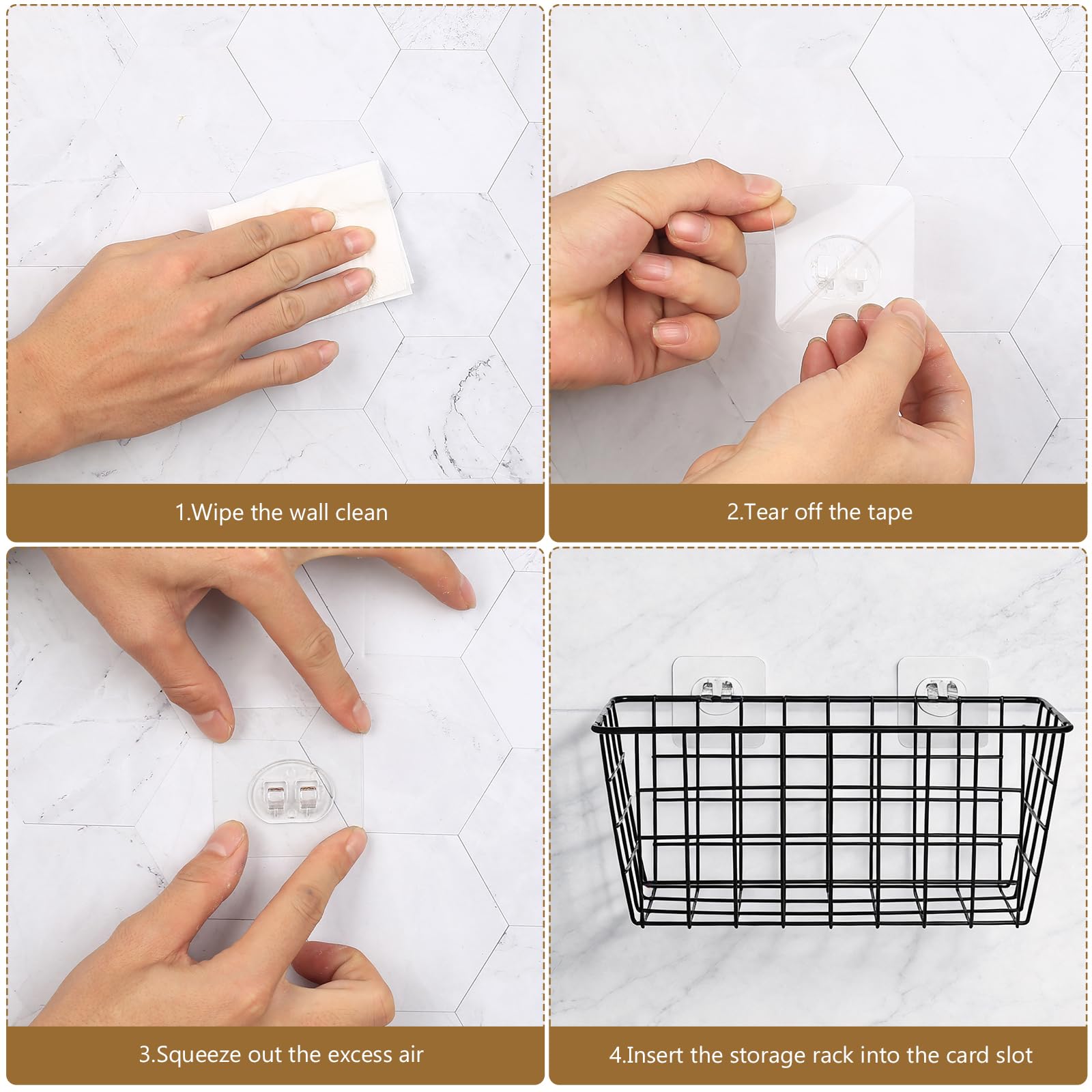 1.Wipe the wall clean

2.Tear off the tape

3.Squeeze out the excess air

4.Insert the storage rack into the card slot