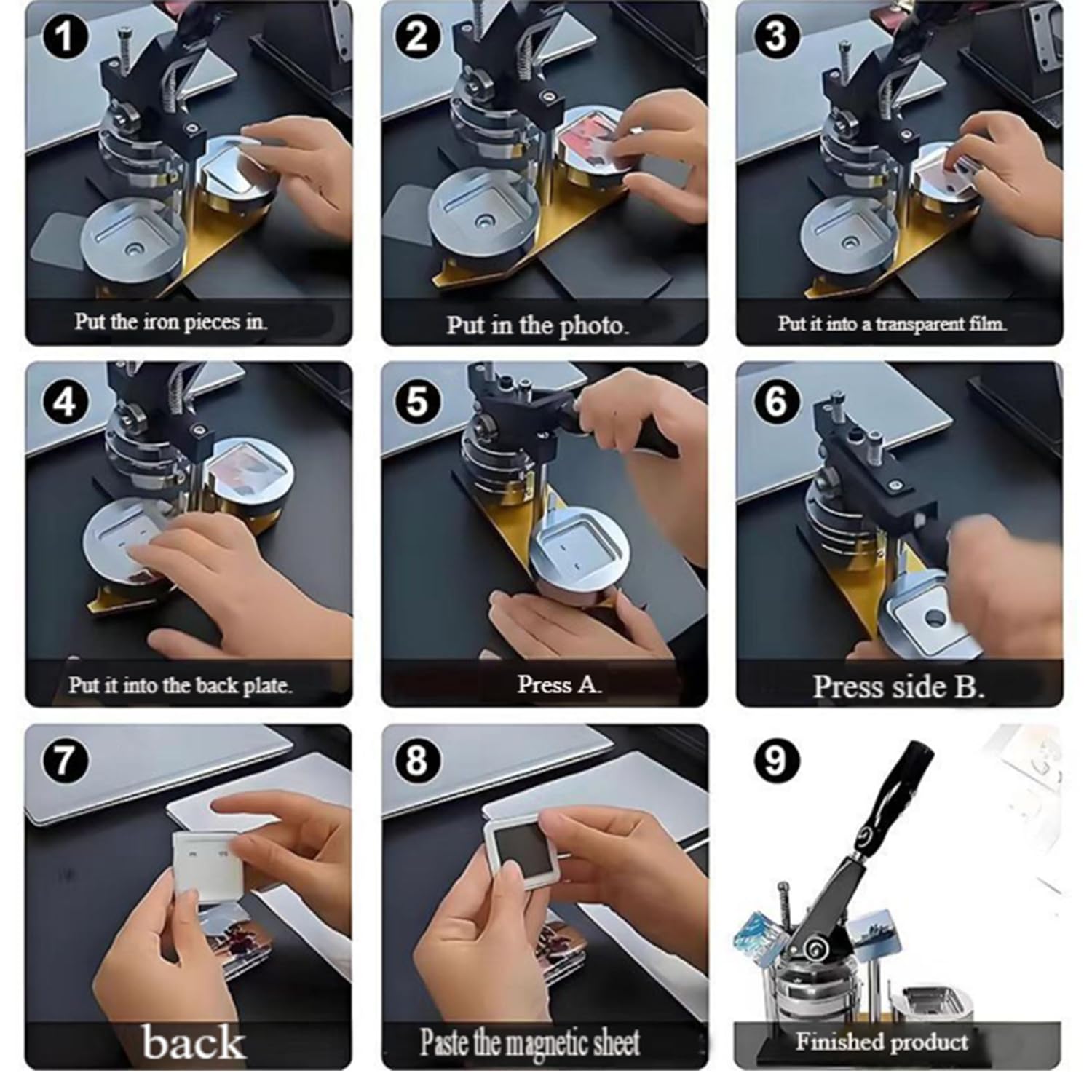 1
Put the iron pieces in.

2
Put in the photo.

3
Put it into a transparent film.

4
Put it into the back plate.

5
Press A.

6
Press side B.

7
back

8
Paste the magnetic sheet

9
Finished product