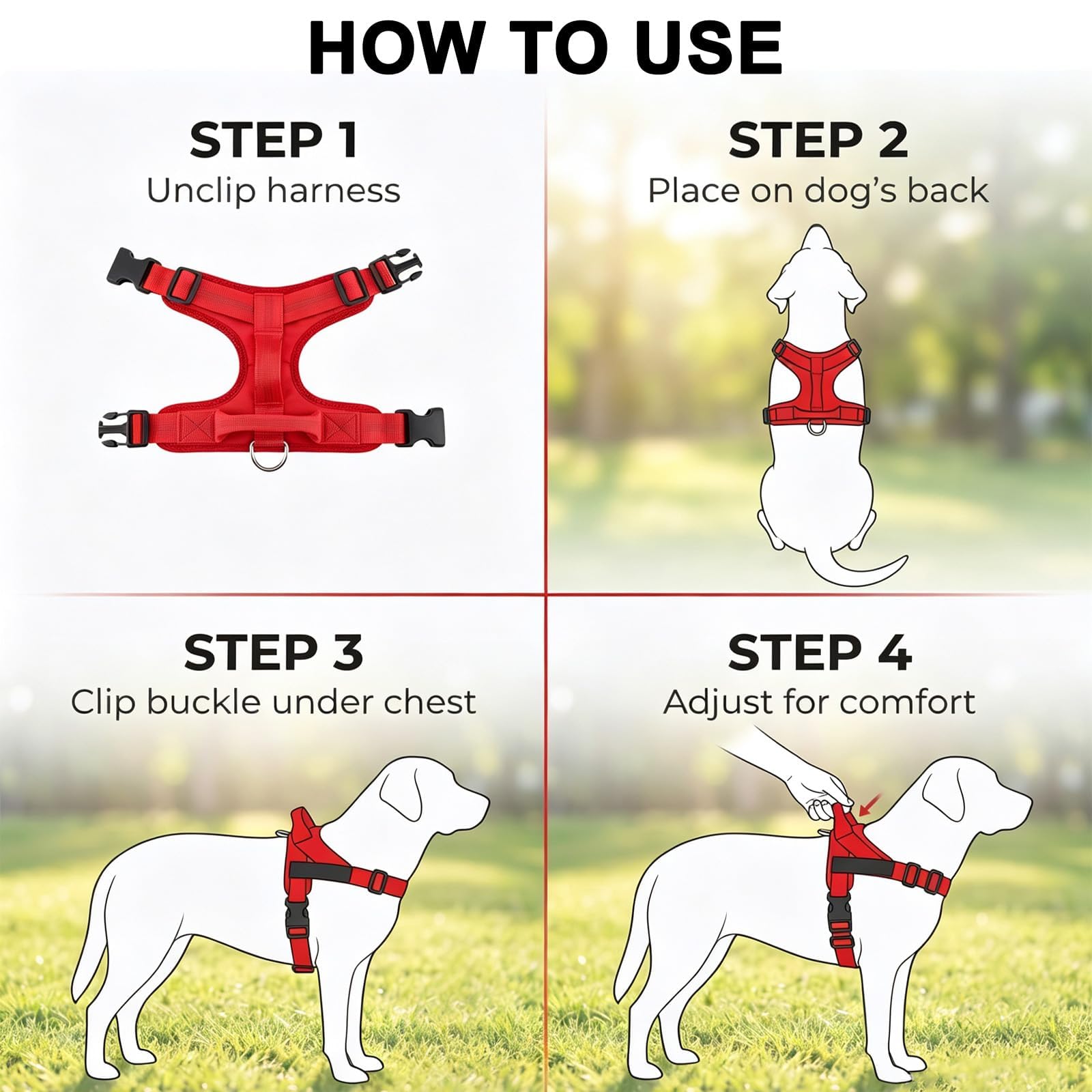 HOW TO USE

STEP 1
Unclip harness

STEP 2
Place on dog's back

STEP 3
Clip buckle under chest

STEP 4
Adjust for comfort