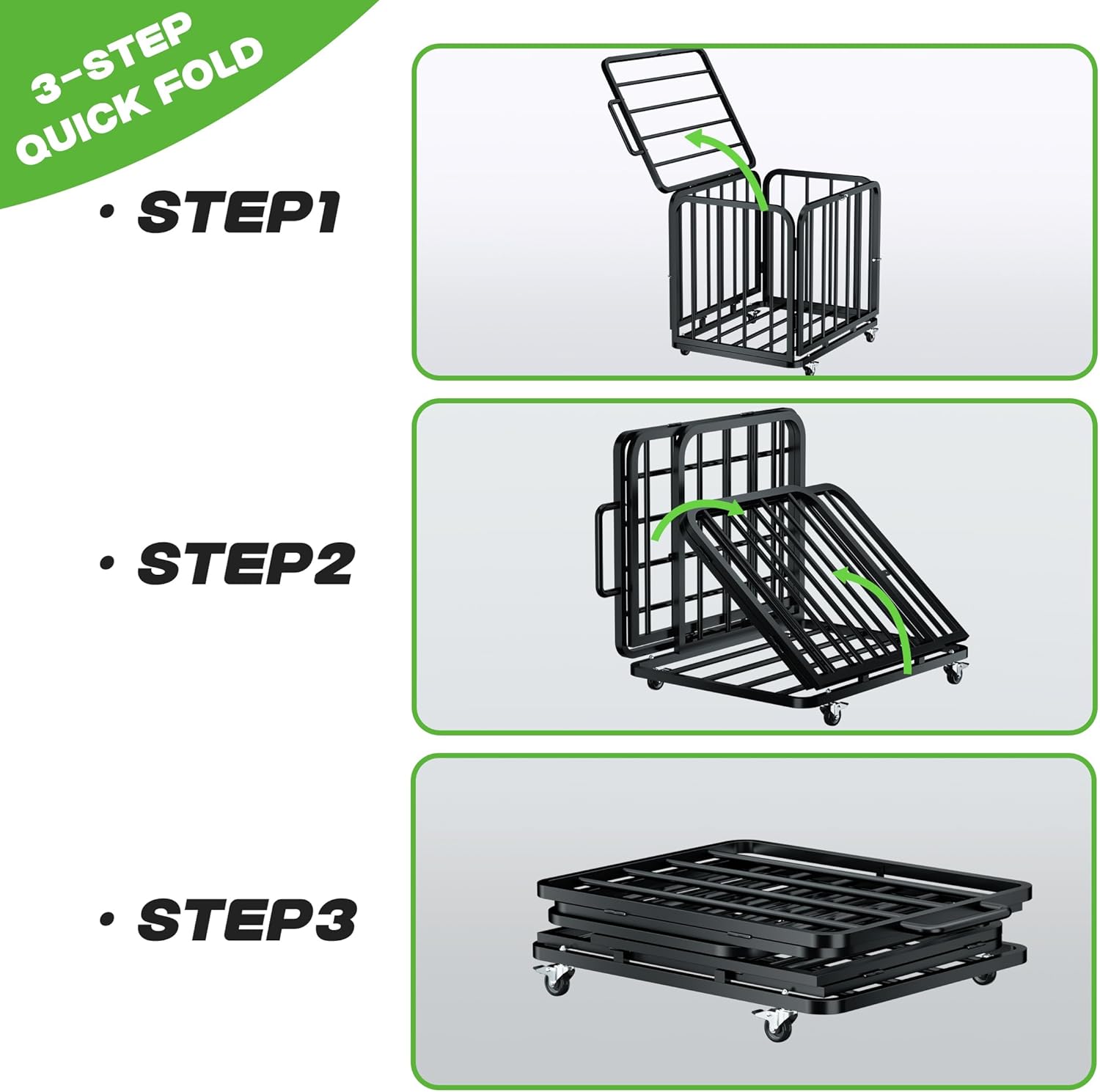 3-STEP QUICK FOLD

• STEP1

• STEP2

• STEP3