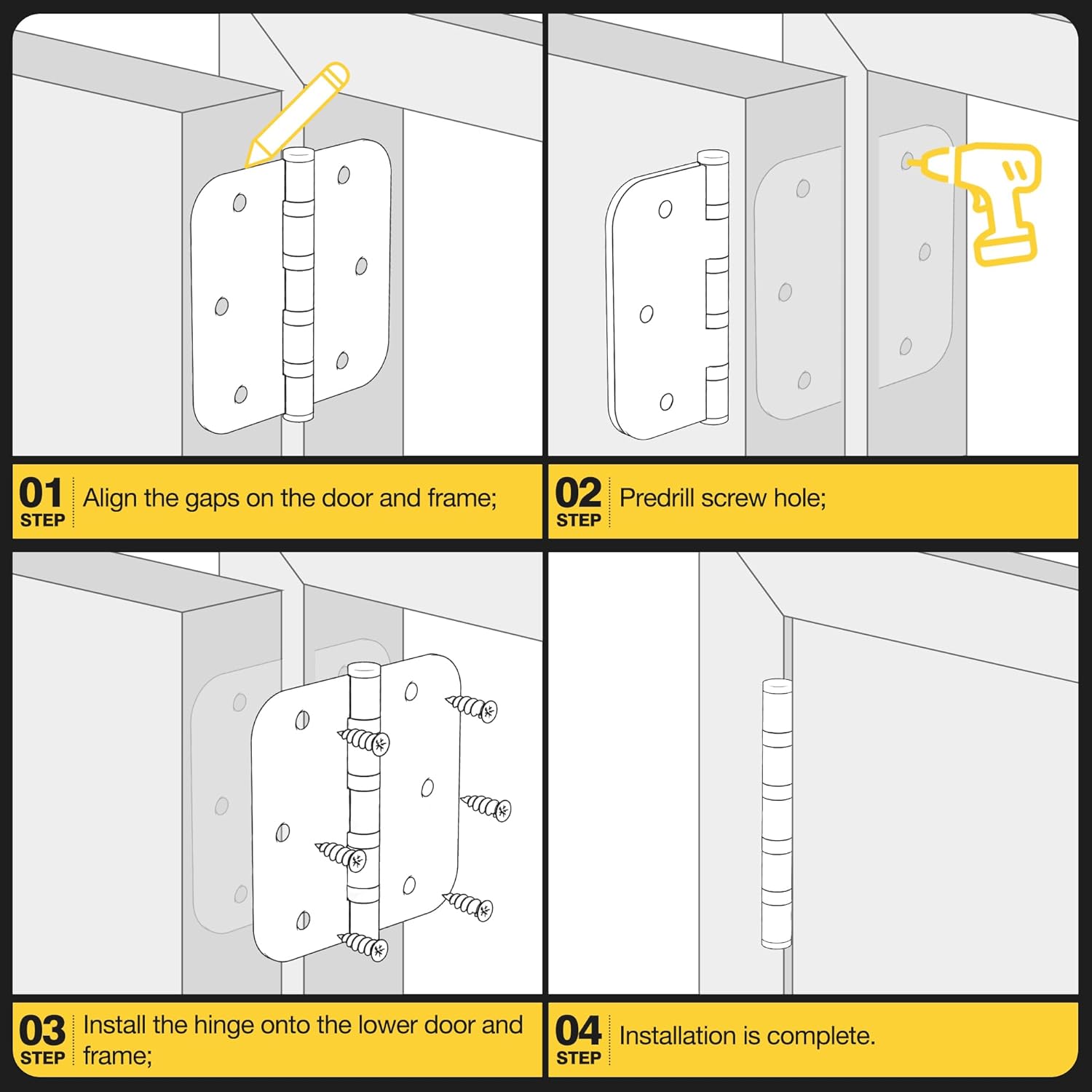 01
STEP
Align the gaps on the door and frame;

02
STEP
Predrill screw hole;

03
STEP
Install the hinge onto the lower door and frame;

04
STEP
Installation is complete.