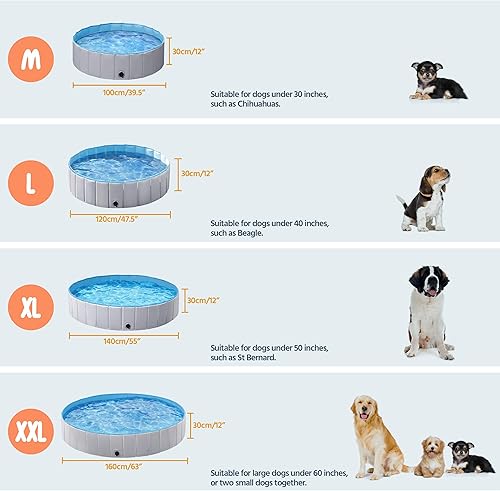 M

30cm/12"

100cm/39.5"

Suitable for dogs under 30 inches, such as Chihuahuas.

L

30cm/12"

120cm/47.5"

Suitable for dogs under 40 inches, such as Beagle.

XL

30cm/12"

140cm/55"

Suitable for dogs under 50 inches, such as St Bernard.

XXL

30cm/12"

160cm/63"

Suitable for large dogs under 60 inches, or two small dogs together.