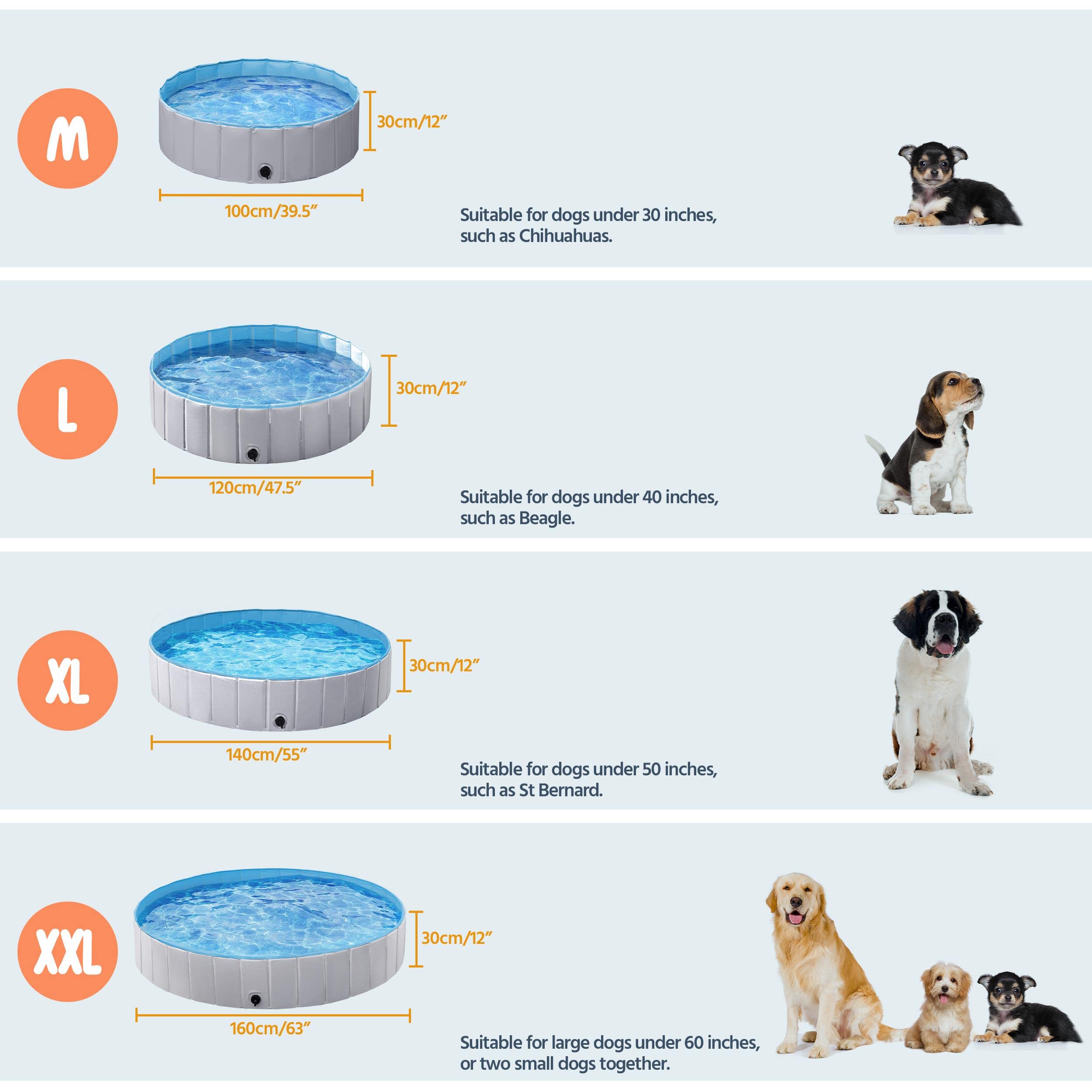 M

30cm/12”

100cm/39.5”

Suitable for dogs under 30 inches, such as Chihuahuas.

L

30cm/12”

120cm/47.5”

Suitable for dogs under 40 inches, such as Beagle.

XL

30cm/12”

140cm/55”

Suitable for dogs under 50 inches, such as St Bernard.

XXL

30cm/12”

160cm/63”

Suitable for large dogs under 60 inches, or two small dogs together.