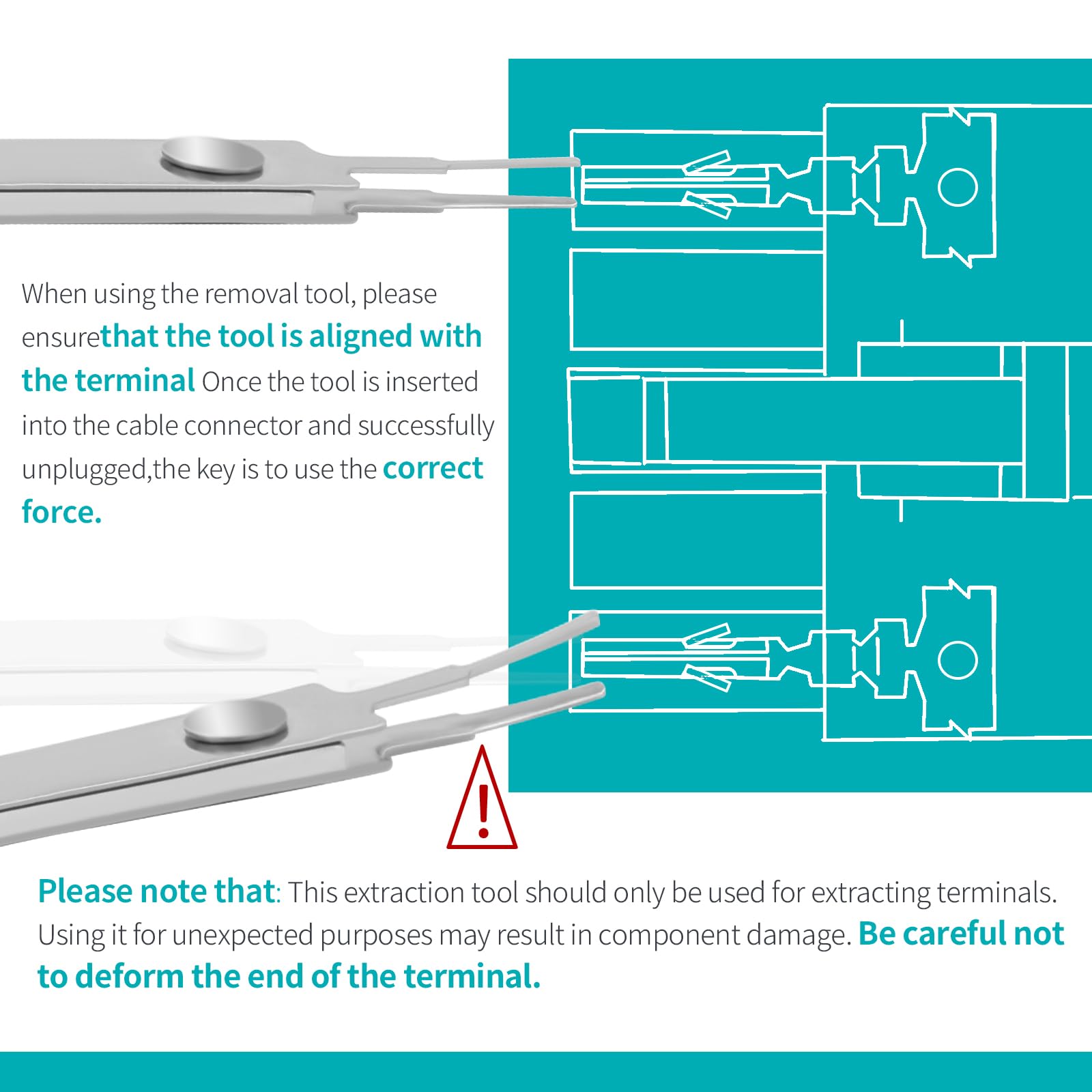 When using the removal tool, please ensurethat the tool is aligned with the terminal Once the tool is inserted into the cable connector and successfully unplugged,the key is to use the correct force.

Please note that: This extraction tool should only be used for extracting terminals. Using it for unexpected purposes may result in component damage. Be careful not to deform the end of the terminal.