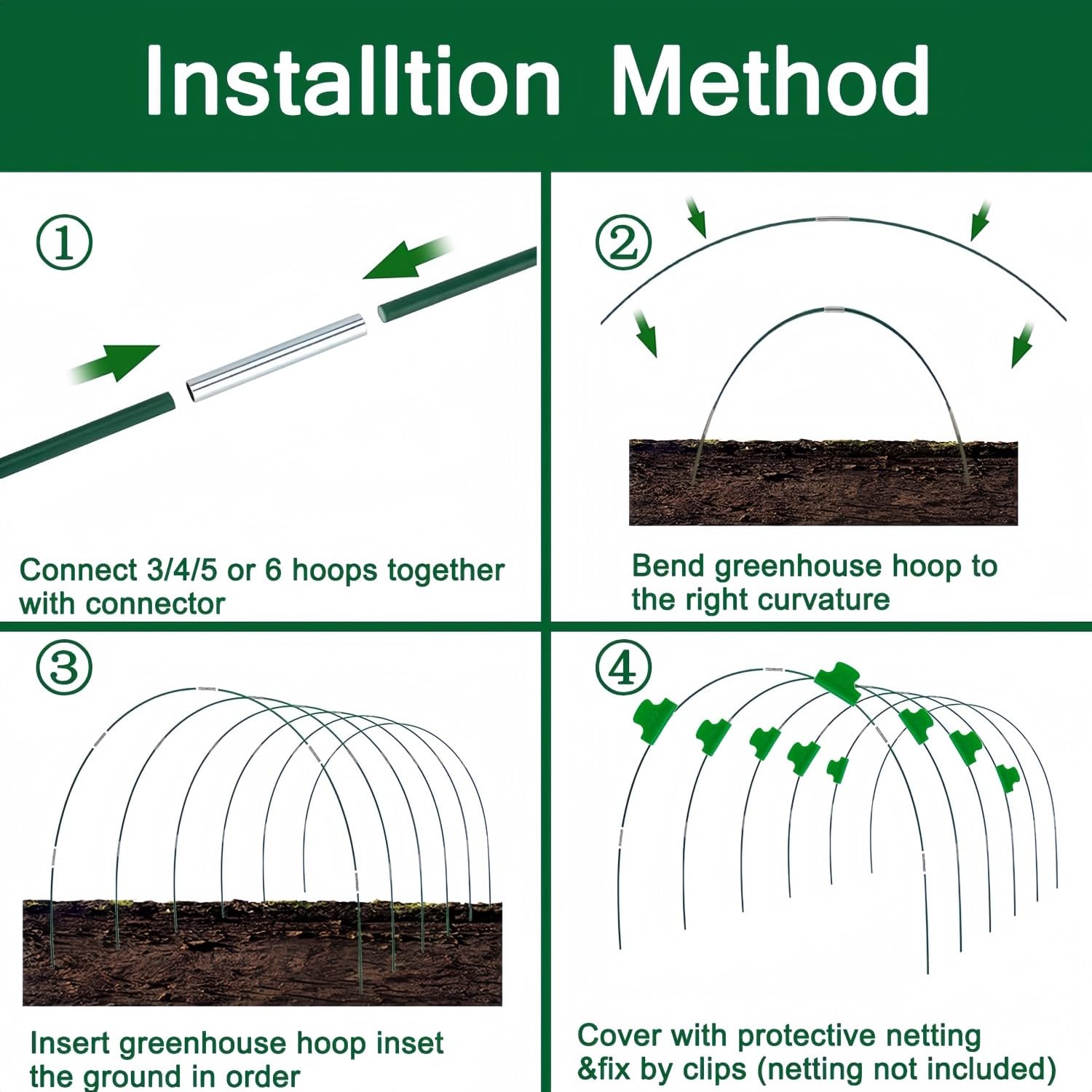 Installtion Method

①

Connect 3/4/5 or 6 hoops together with connector

②

Bend greenhouse hoop to the right curvature

③

Insert greenhouse hoop inset the ground in order

④

Cover with protective netting &fix by clips (netting not included)