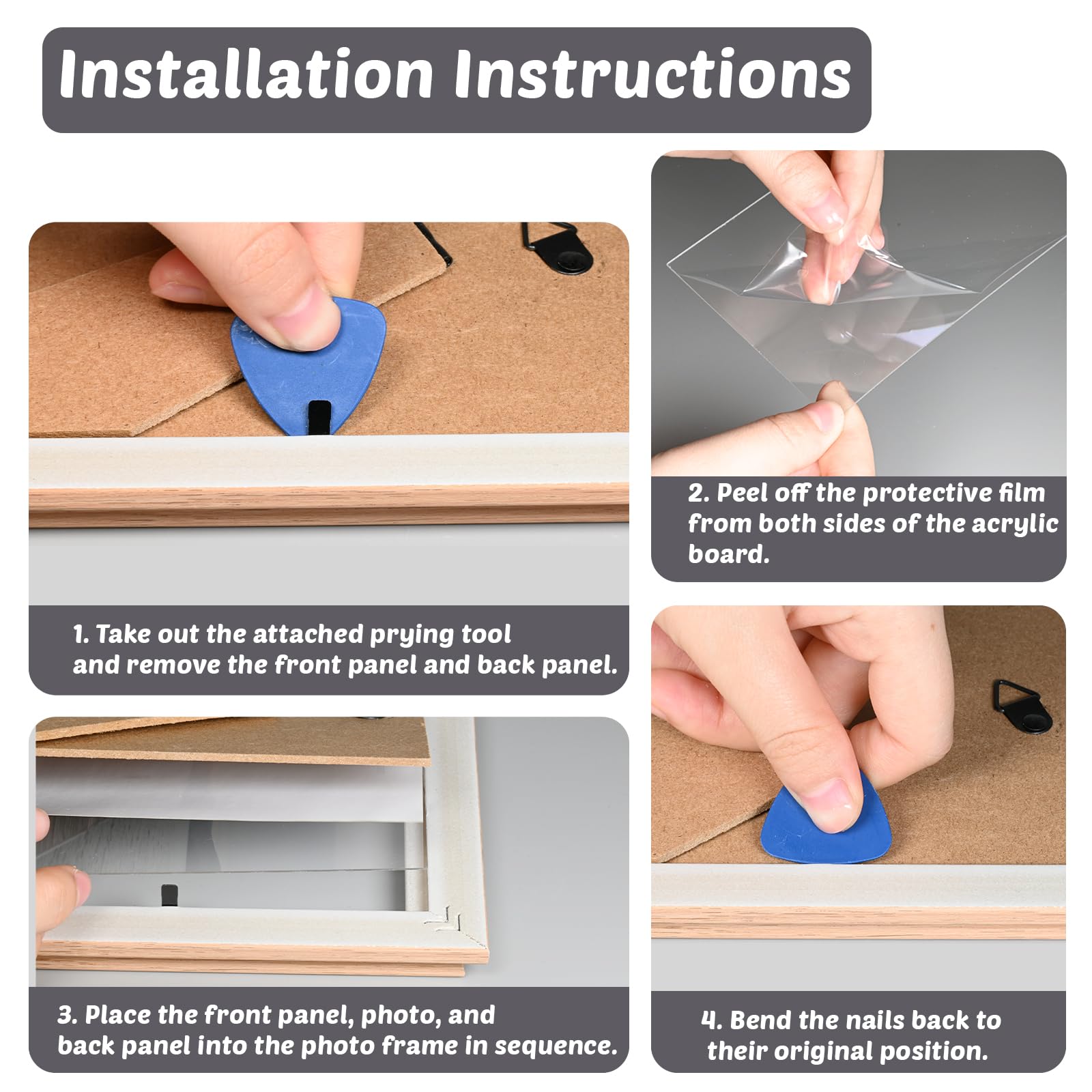 Installation Instructions

1. Take out the attached prying tool and remove the front panel and back panel.

2. Peel off the protective film from both sides of the acrylic board.

3. Place the front panel, photo, and back panel into the photo frame in sequence.

4. Bend the nails back to their original position.