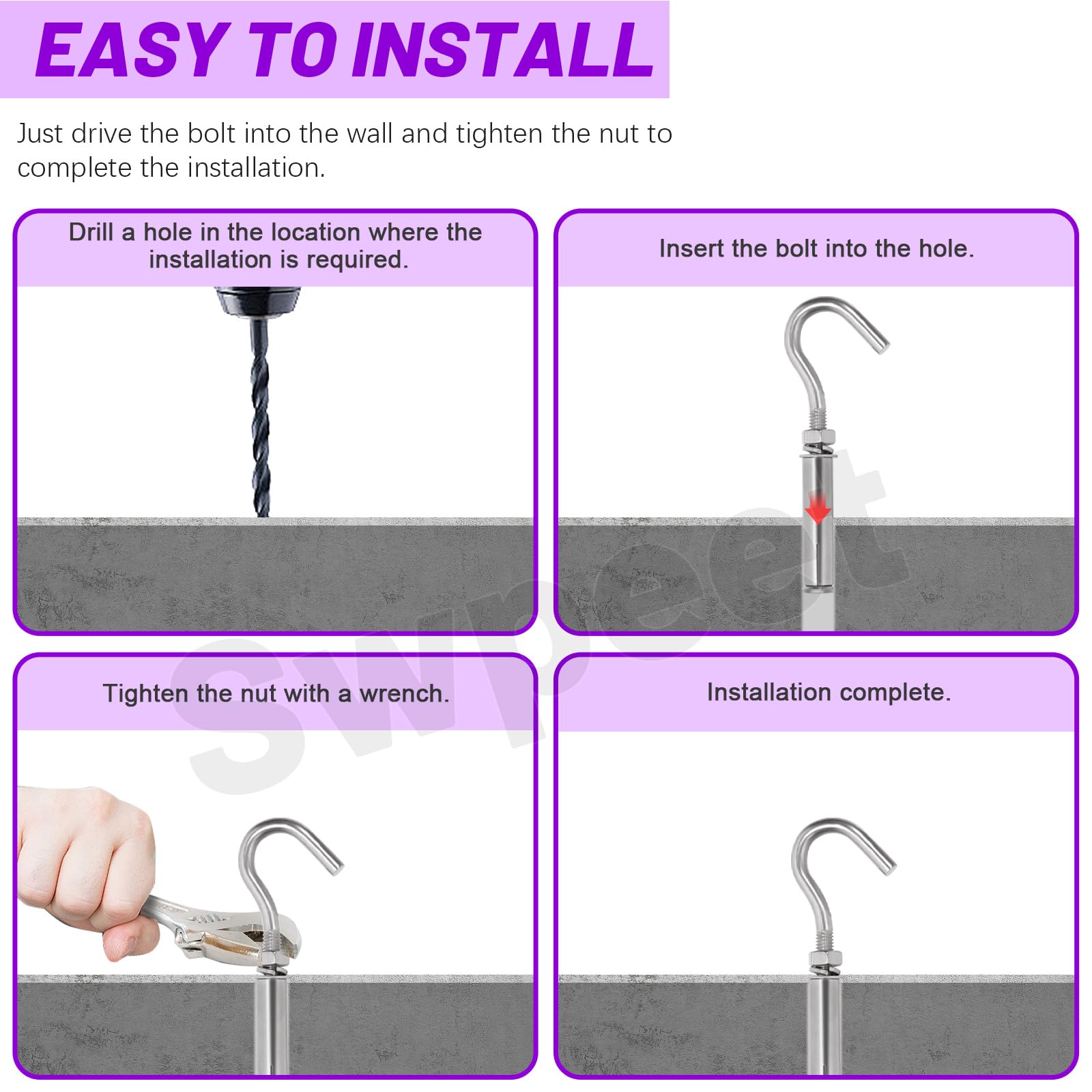 EASY TO INSTALL

Just drive the bolt into the wall and tighten the nut to complete the installation.

Drill a hole in the location where the installation is required.

Insert the bolt into the hole.

Tighten the nut with a wrench.

Installation complete.

Swpeet