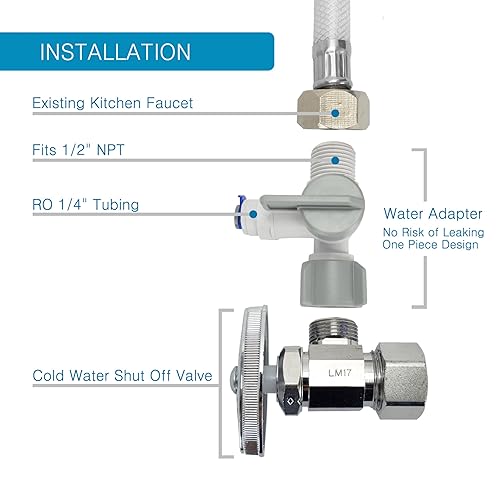 INSTALLATION

Existing Kitchen Faucet

Fits 1/2" NPT

RO 1/4" Tubing

Water Adapter
No Risk of Leaking
One Piece Design

Cold Water Shut Off Valve

LM17