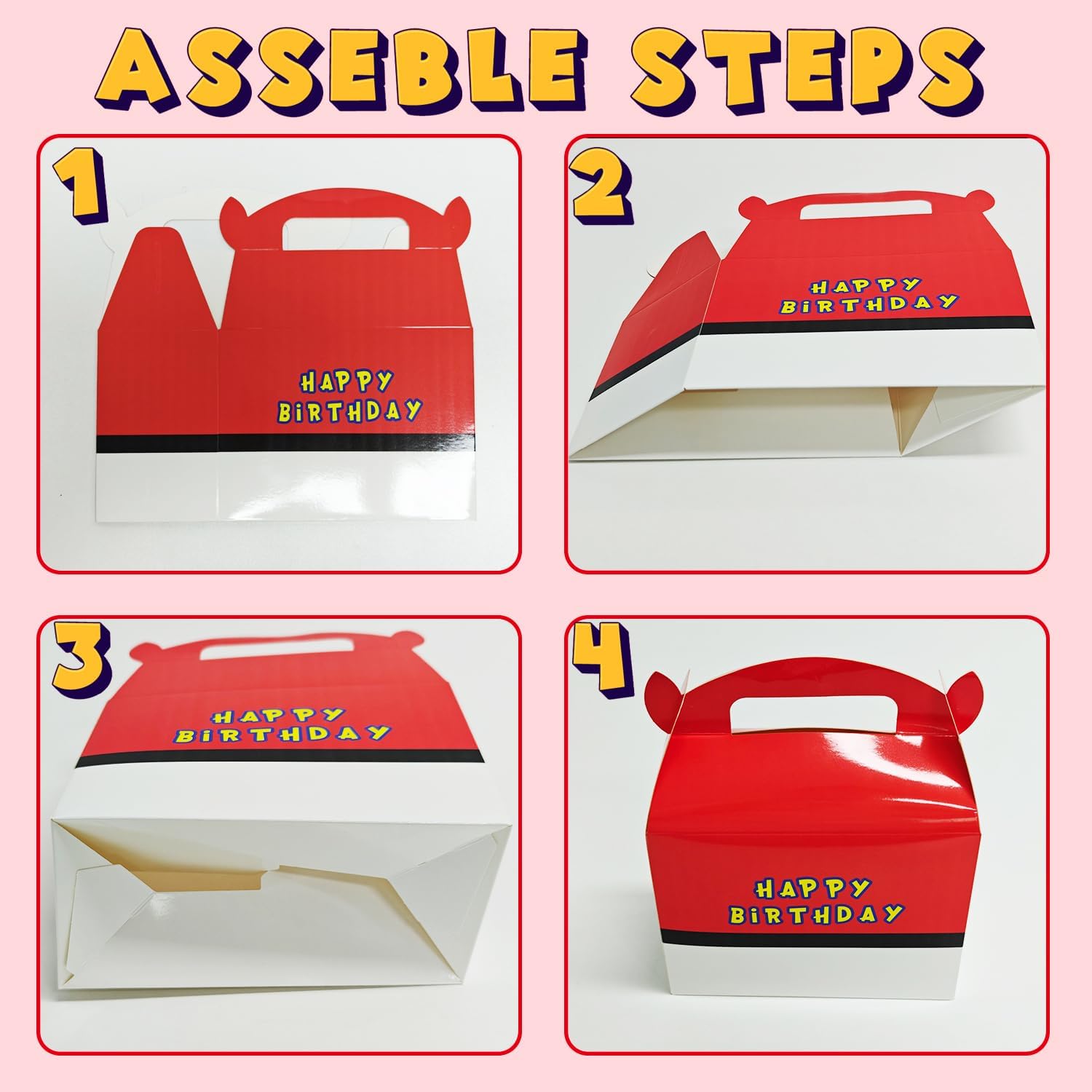 ASSEBLE STEPS

1

HAPPY BiRTHDAY

2

HAPPY BiRTHDAY

3

HAPPY BiRTHDAY

4

HAPPY BiRTHDAY