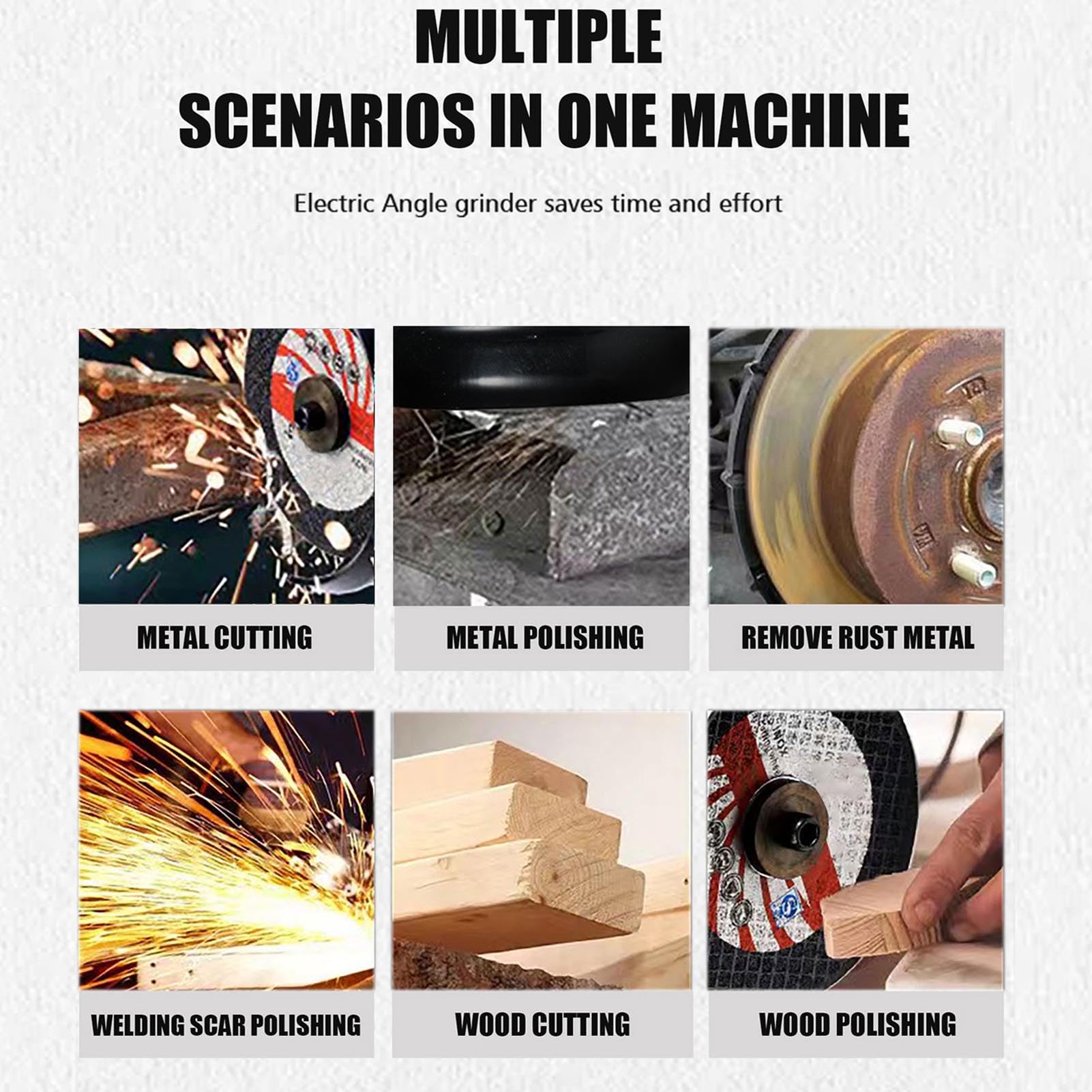 MULTIPLE
SCENARIOS IN ONE MACHINE

Electric Angle grinder saves time and effort

METAL CUTTING

METAL POLISHING

REMOVE RUST METAL

WELDING SCAR POLISHING

WOOD CUTTING

WOOD POLISHING