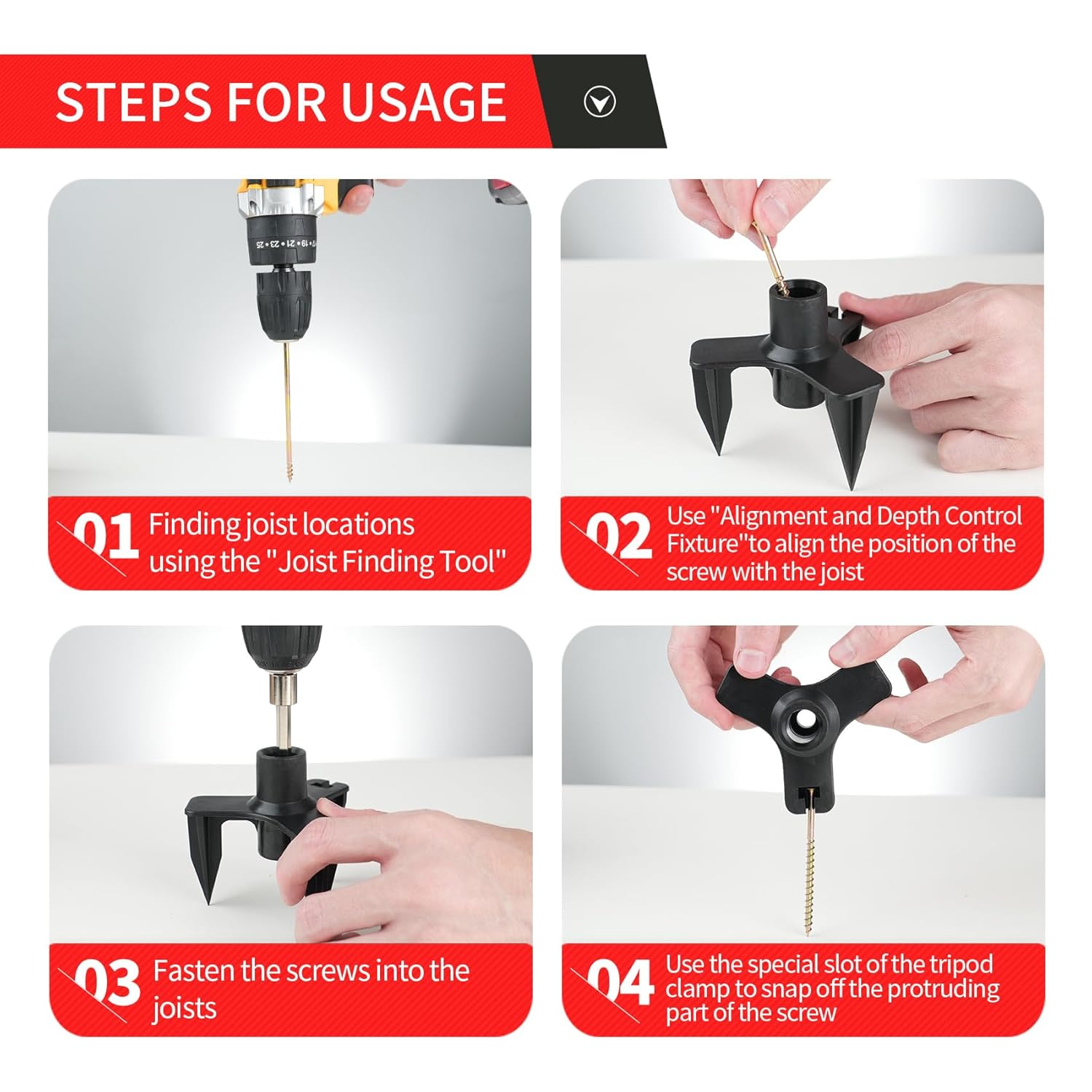 STEPS FOR USAGE

17 • 19 • 21 • 23 • 25

01 Finding joist locations using the "Joist Finding Tool"

02 Use "Alignment and Depth Control Fixture"to align the position of the screw with the joist

03 Fasten the screws into the joists

04 Use the special slot of the tripod clamp to snap off the protruding part of the screw