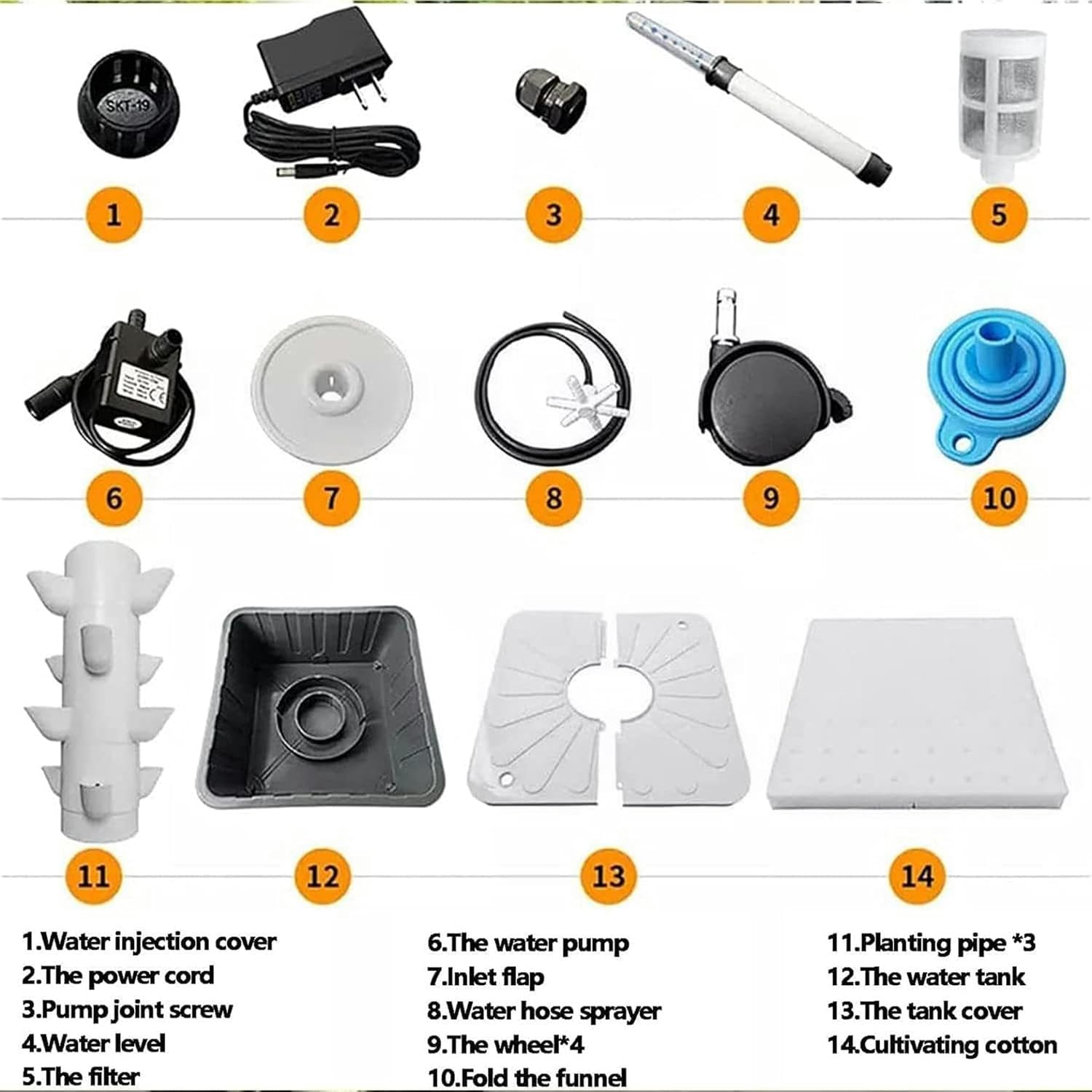 SKT-19

1

2

3

4

5

6

7

8

9

10

11

12

13

14

1.Water injection cover
2.The power cord
3.Pump joint screw
4.Water level
5.The filter

6.The water pump
7.Inlet flap
8.Water hose sprayer
9.The wheel*4
10.Fold the funnel

11.Planting pipe *3
12.The water tank
13.The tank cover
14.Cultivating cotton