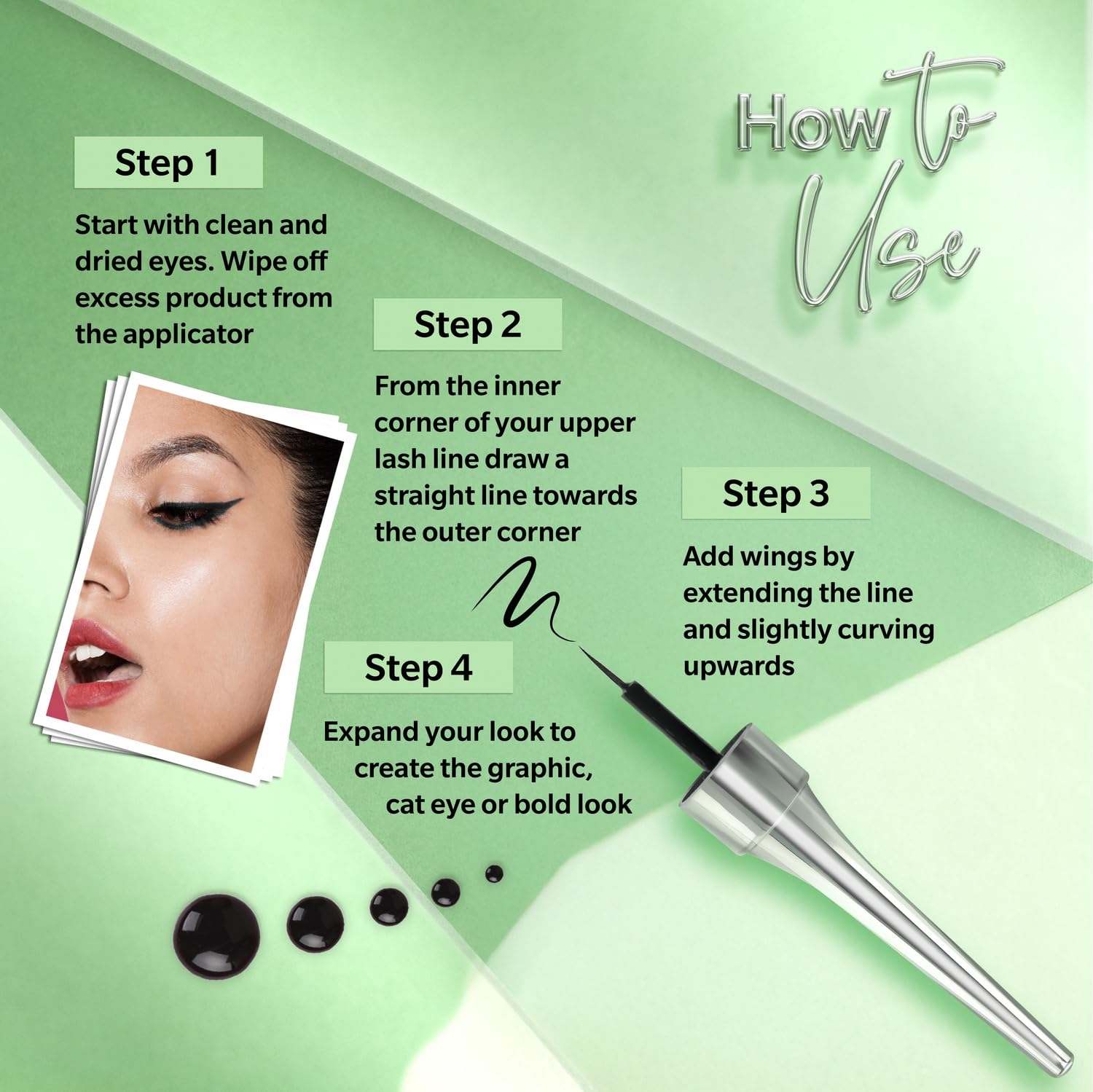 How to Use

Step 1

Start with clean and dried eyes. Wipe off excess product from the applicator

Step 2

From the inner corner of your upper lash line draw a straight line towards the outer corner

Step 3

Add wings by extending the line and slightly curving upwards

Step 4

Expand your look to create the graphic, cat eye or bold look