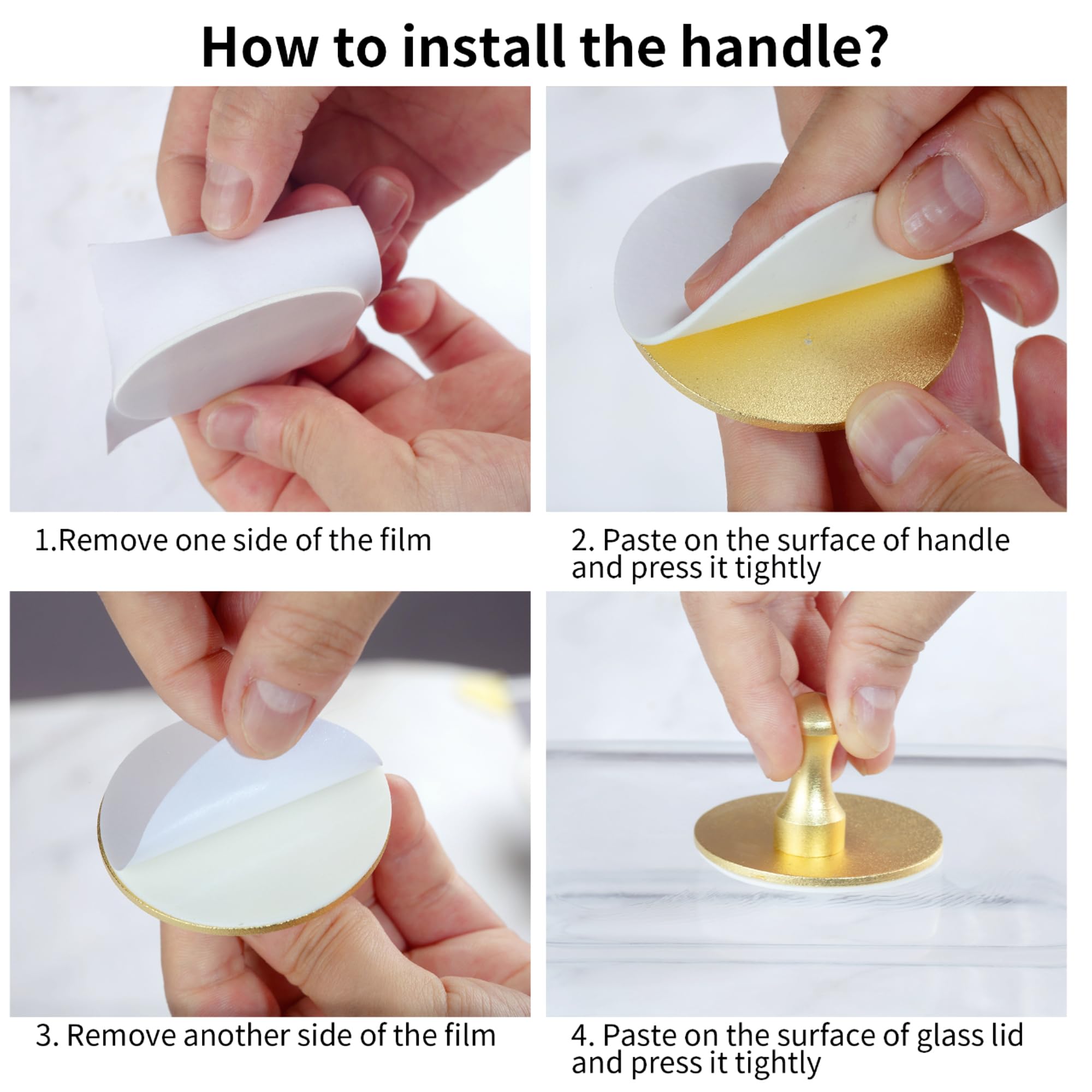 How to install the handle?

1.Remove one side of the film

2. Paste on the surface of handle and press it tightly

3. Remove another side of the film

4. Paste on the surface of glass lid and press it tightly