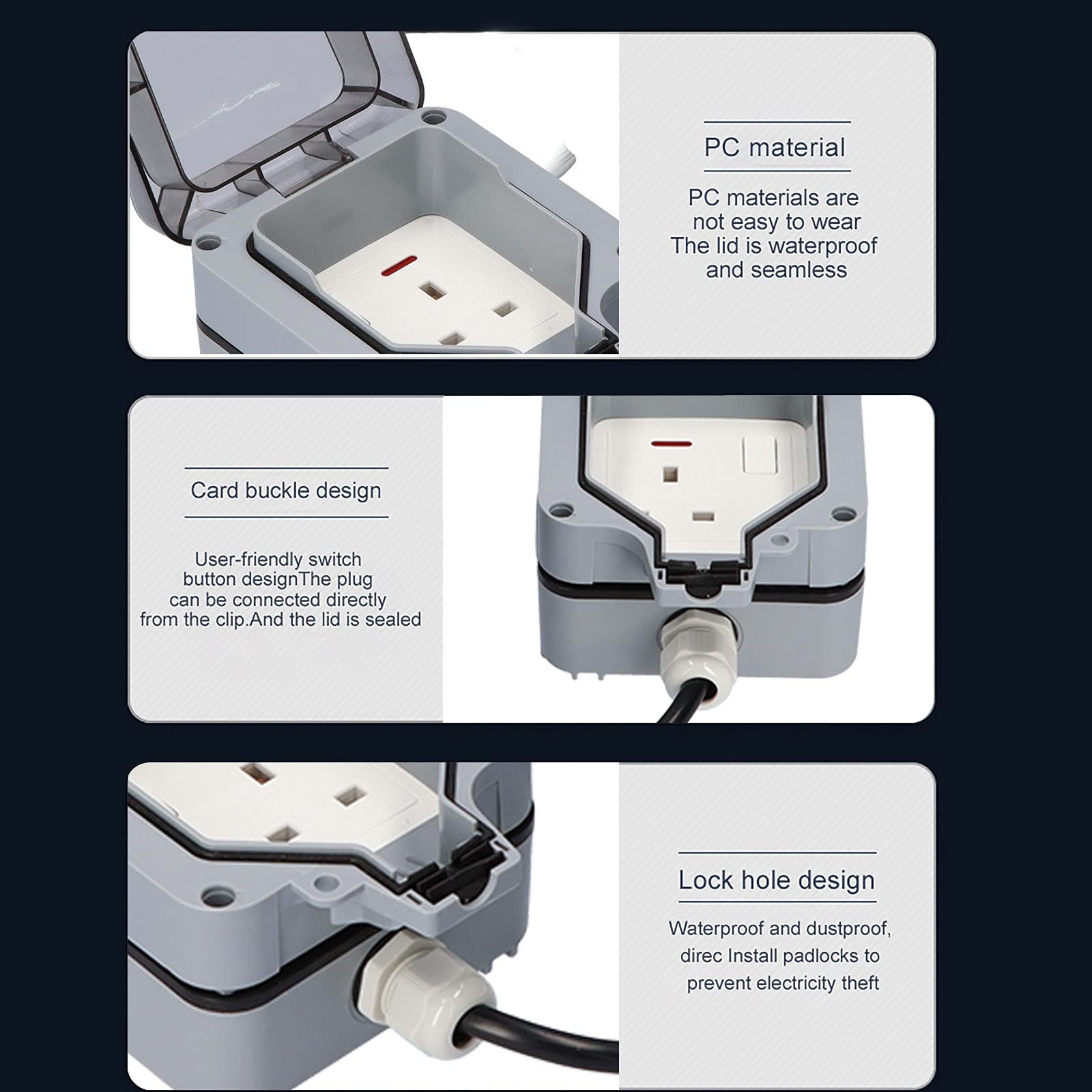 PC material

PC materials are not easy to wear The lid is waterproof and seamless

Card buckle design

User-friendly switch button designThe plug can be connected directly from the clip.And the lid is sealed

Lock hole design

Waterproof and dustproof, direc Install padlocks to prevent electricity theft