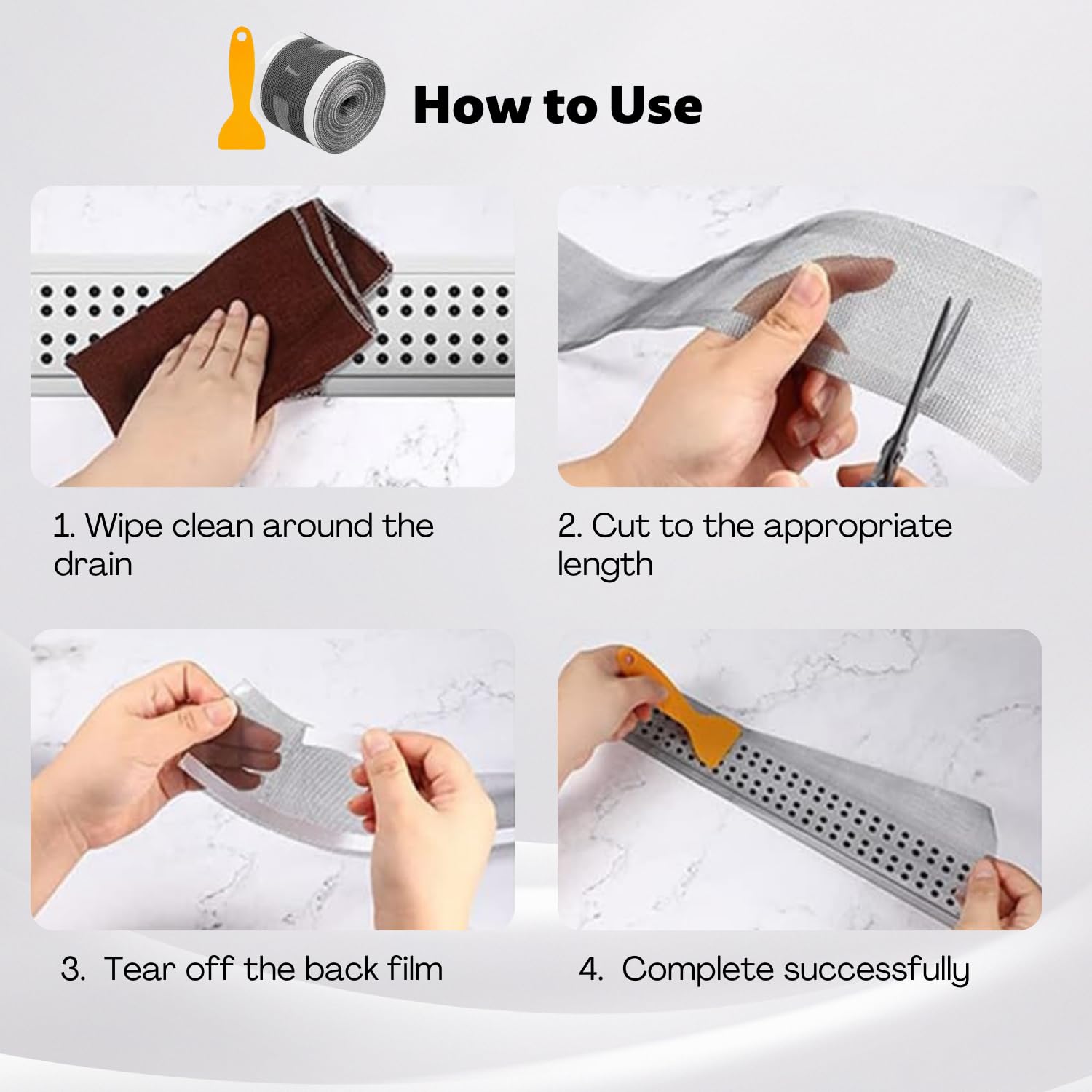 How to Use

1. Wipe clean around the drain

2. Cut to the appropriate length

3. Tear off the back film

4. Complete successfully