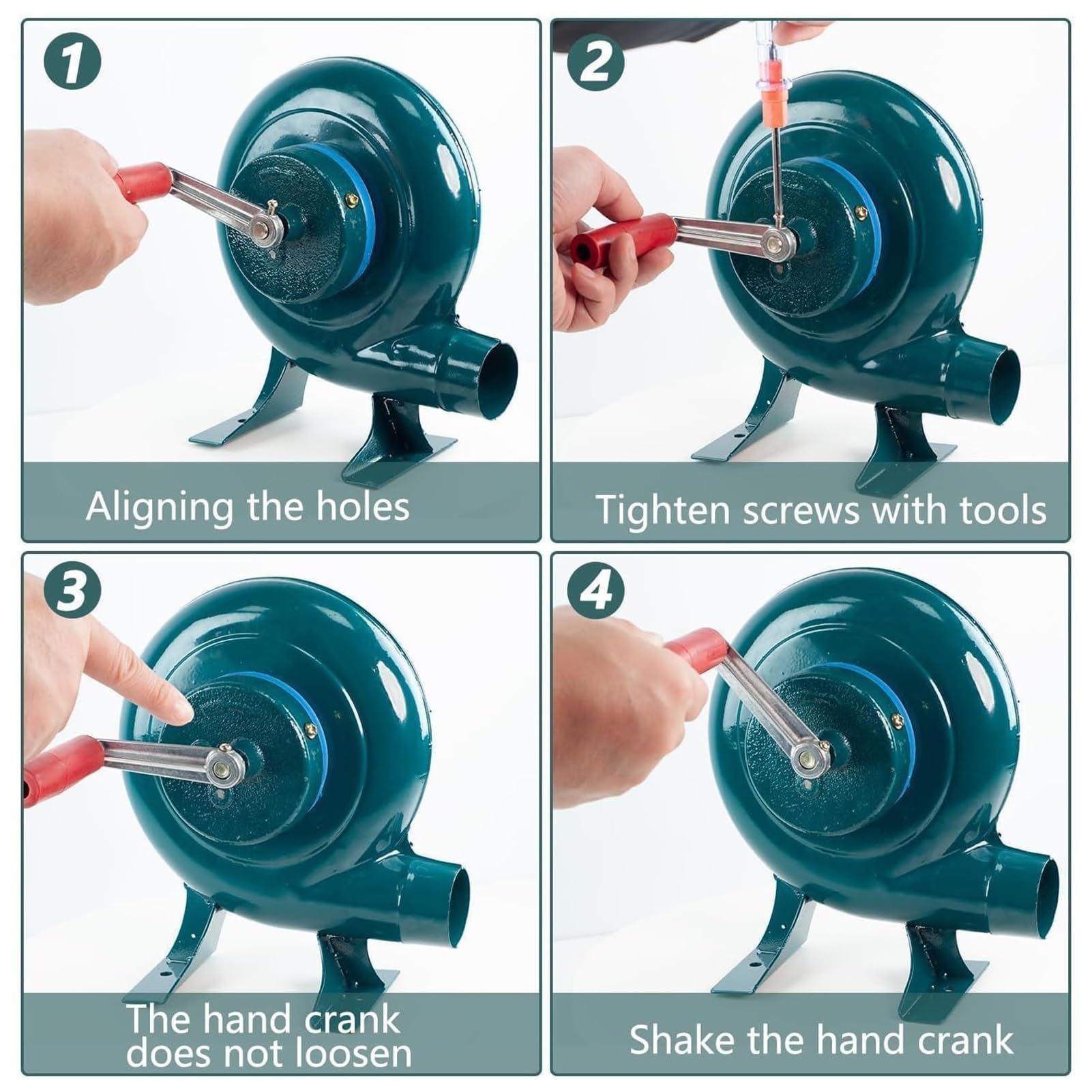 1

Aligning the holes

2

Tighten screws with tools

3

The hand crank does not loosen

4

Shake the hand crank