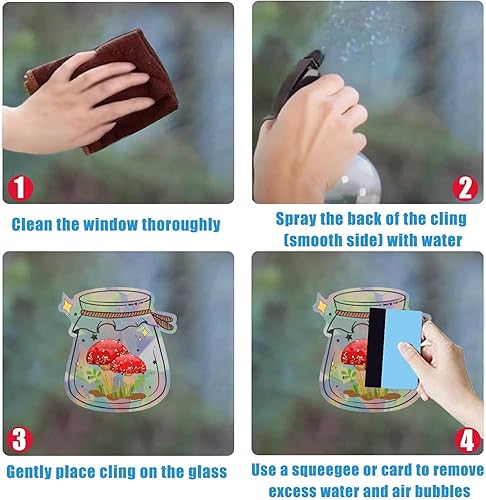 1

Clean the window thoroughly

2

Spray the back of the cling (smooth side) with water

3

Gently place cling on the glass

4

Use a squeegee or card to remove excess water and air bubbles