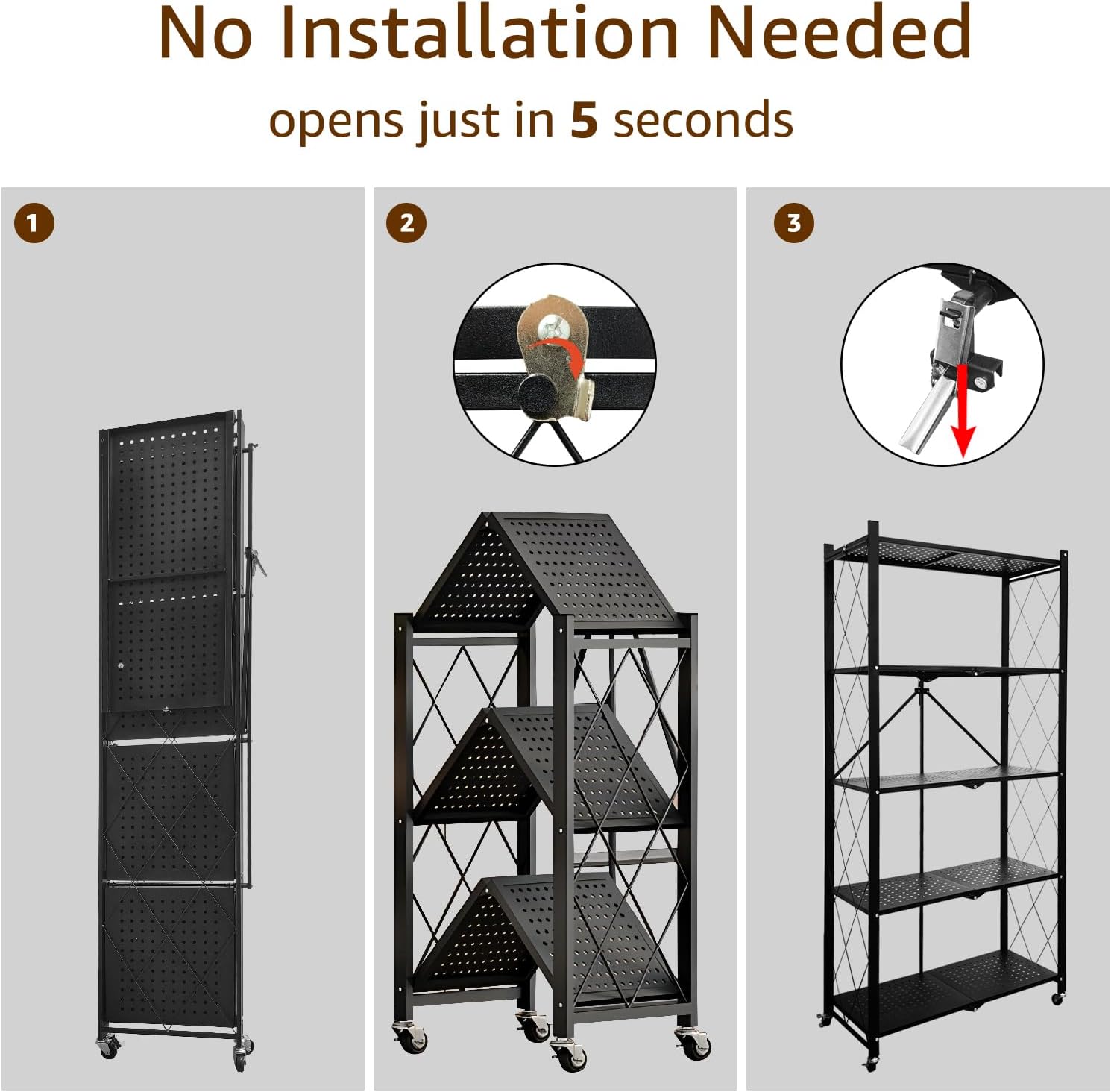 No Installation Needed

opens just in 5 seconds

1

2

3