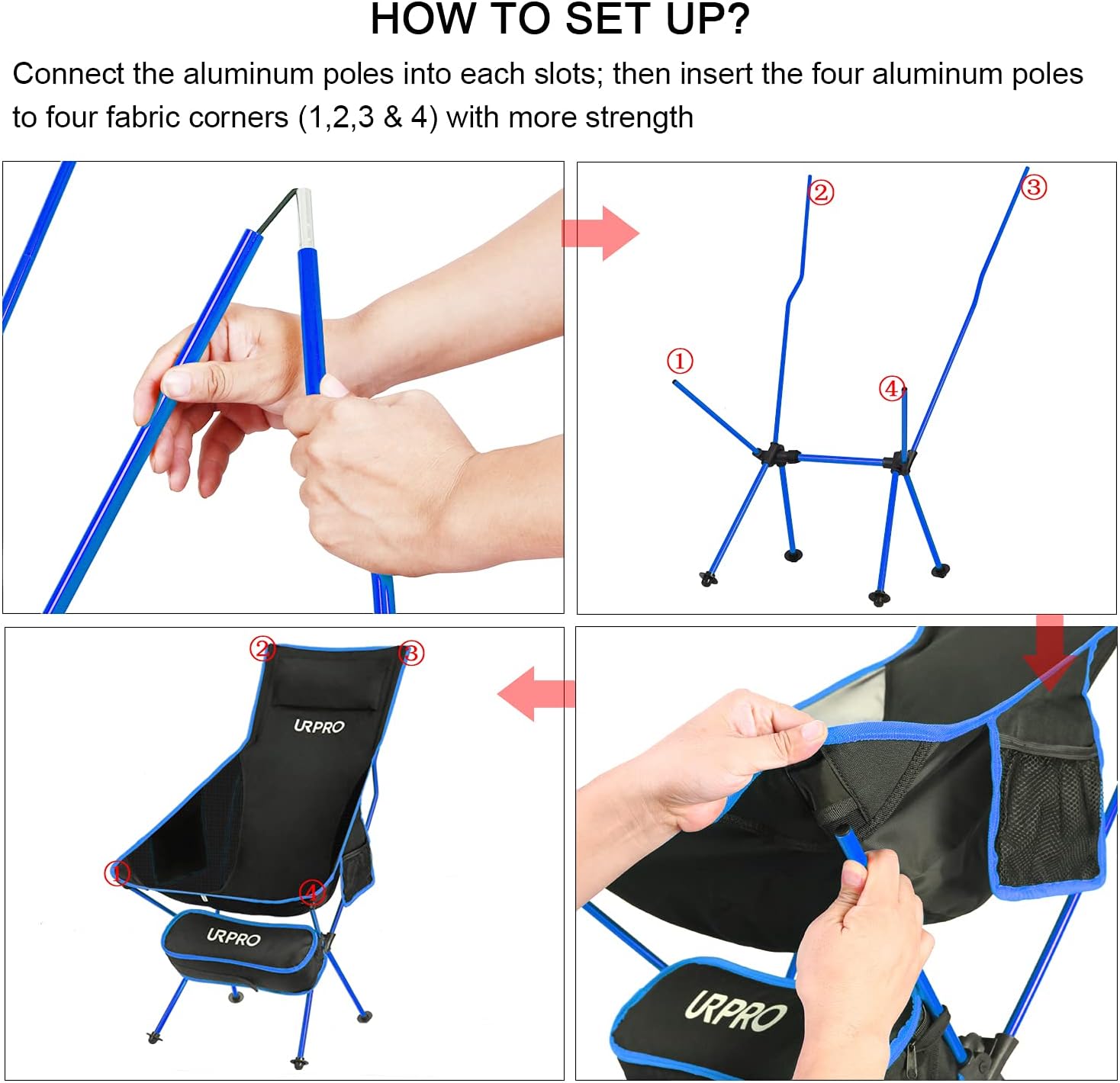 HOW TO SET UP?

Connect the aluminum poles into each slots; then insert the four aluminum poles to four fabric corners (1,2,3 & 4) with more strength

②
③
①
④

②
③
URPRO
①
④
URPRO

URPRO