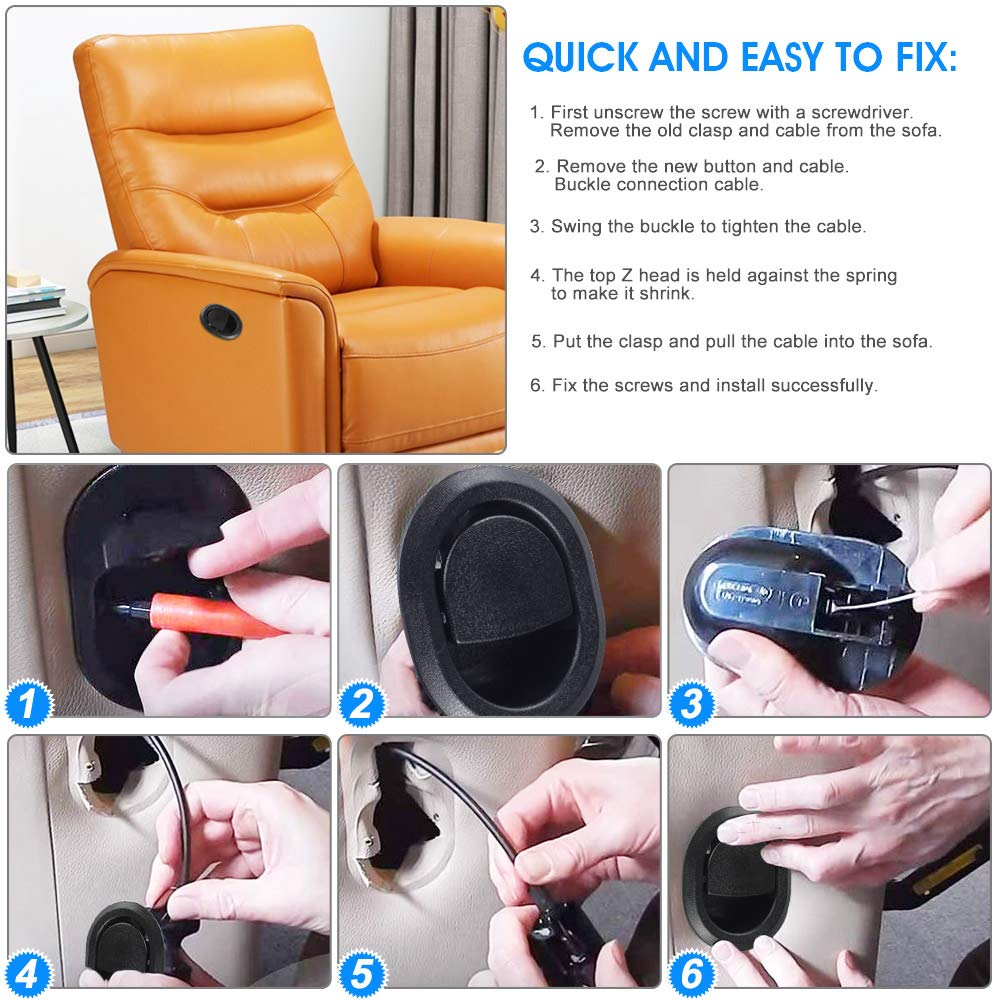 QUICK AND EASY TO FIX:

1. First unscrew the screw with a screwdriver. Remove the old clasp and cable from the sofa.

2. Remove the new button and cable. Buckle connection cable.

3. Swing the buckle to tighten the cable.

4. The top Z head is held against the spring to make it shrink.

5. Put the clasp and pull the cable into the sofa.

6. Fix the screws and install successfully.

1

2

3

4

5

6