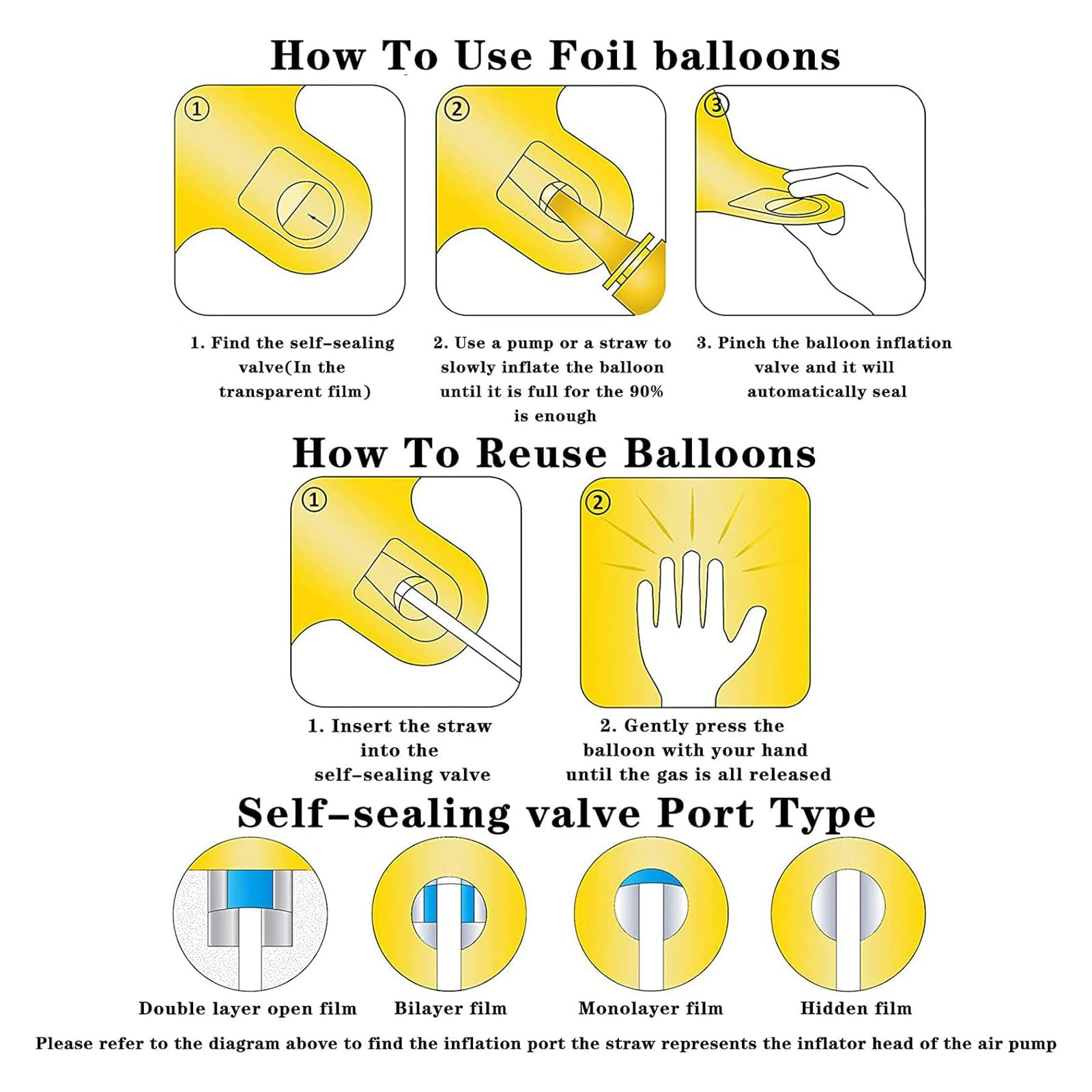 How To Use Foil balloons

①

②

③

1. Find the self-sealing valve(In the transparent film)

2. Use a pump or a straw to slowly inflate the balloon until it is full for the 90% is enough

3. Pinch the balloon inflation valve and it will automatically seal

How To Reuse Balloons

①

②

1. Insert the straw into the self-sealing valve

2. Gently press the balloon with your hand until the gas is all released

Self-sealing valve Port Type

Double layer open film

Bilayer film

Monolayer film

Hidden film

Please refer to the diagram above to find the inflation port the straw represents the inflator head of the air pump