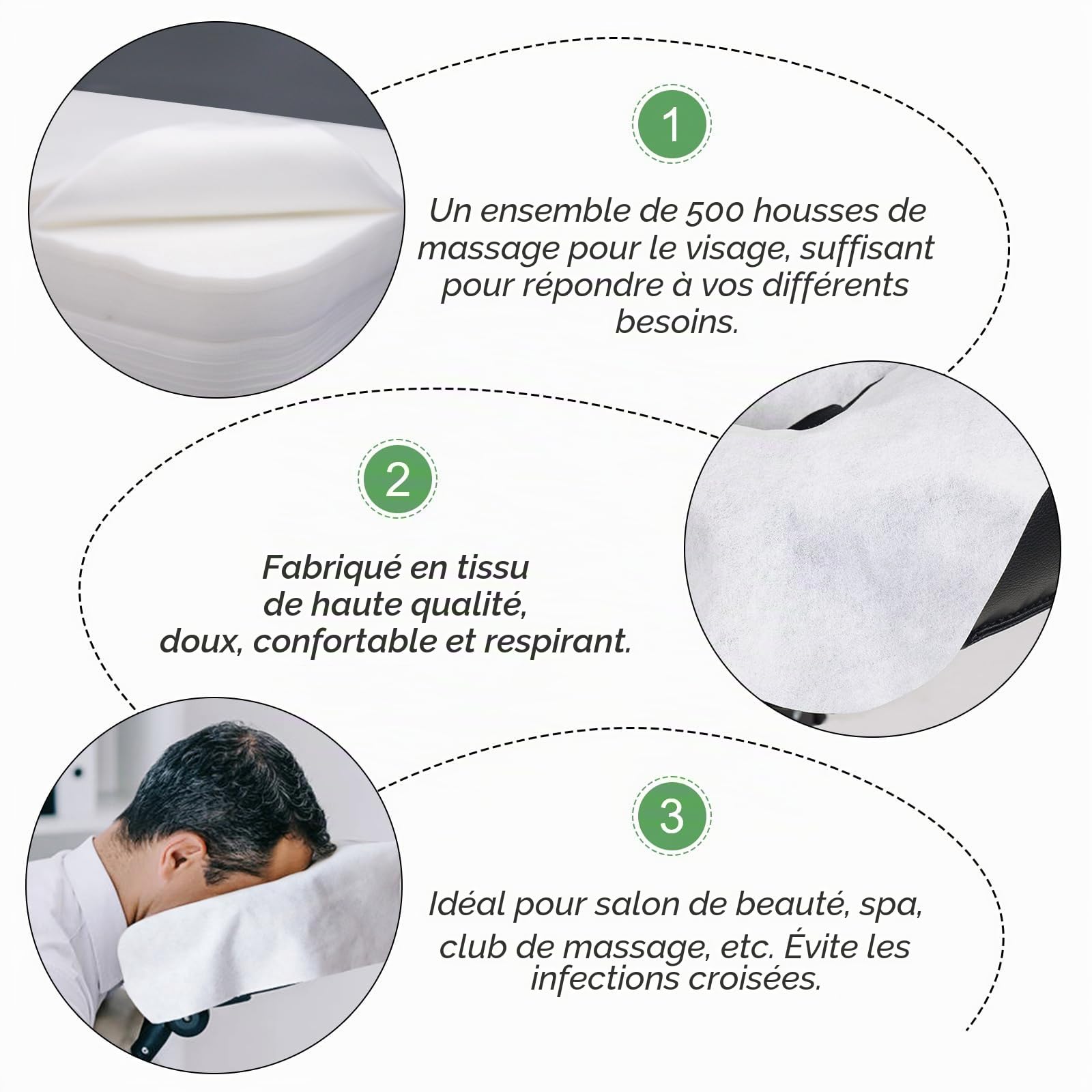 1

Un ensemble de 500 housses de massage pour le visage, suffisant pour répondre à vos différents besoins.

2

Fabriqué en tissu de haute qualité, doux, confortable et respirant.

3

Idéal pour salon de beauté, spa, club de massage, etc. Évite les infections croisées.