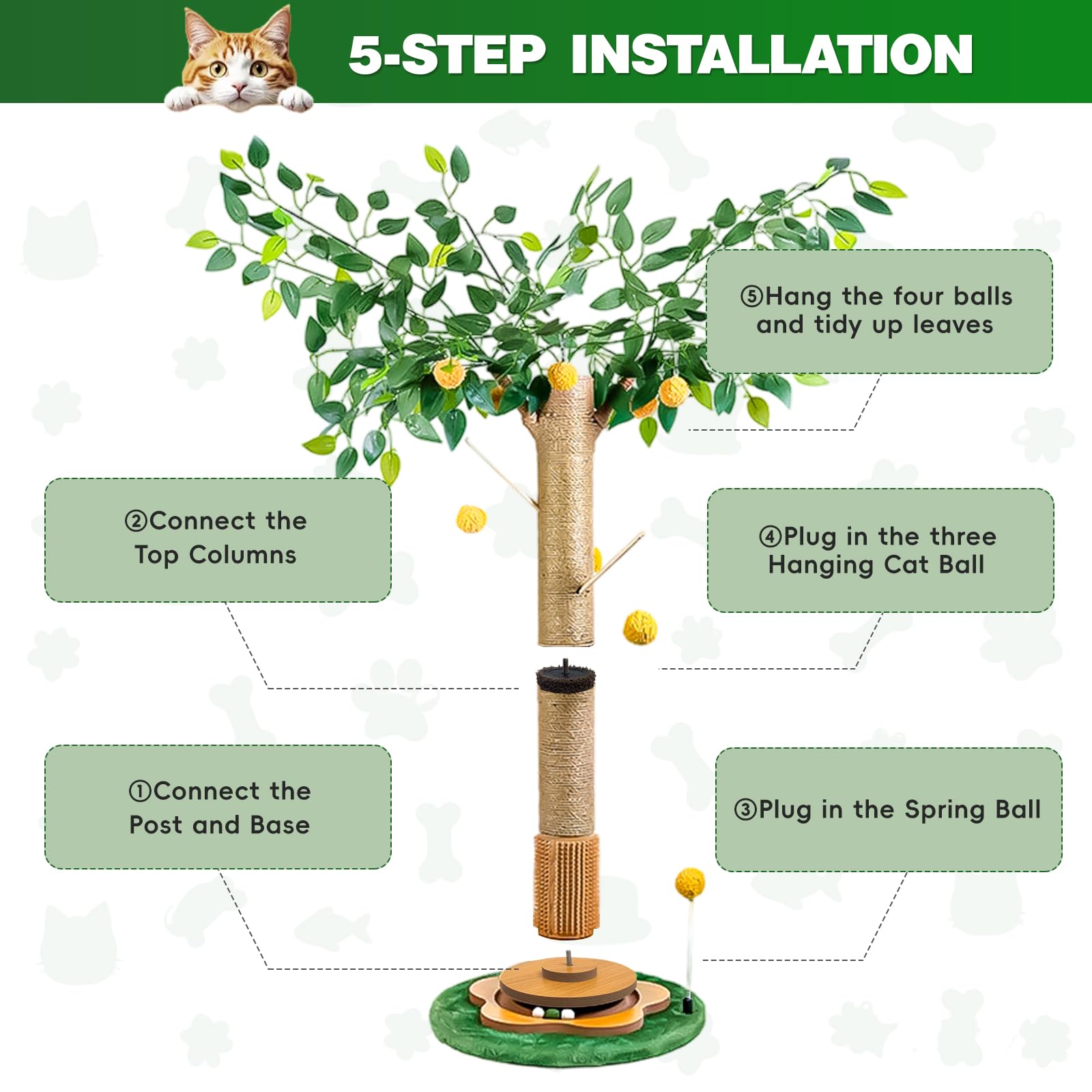 5-STEP INSTALLATION

⑤Hang the four balls and tidy up leaves

②Connect the Top Columns

④Plug in the three Hanging Cat Ball

①Connect the Post and Base

③Plug in the Spring Ball